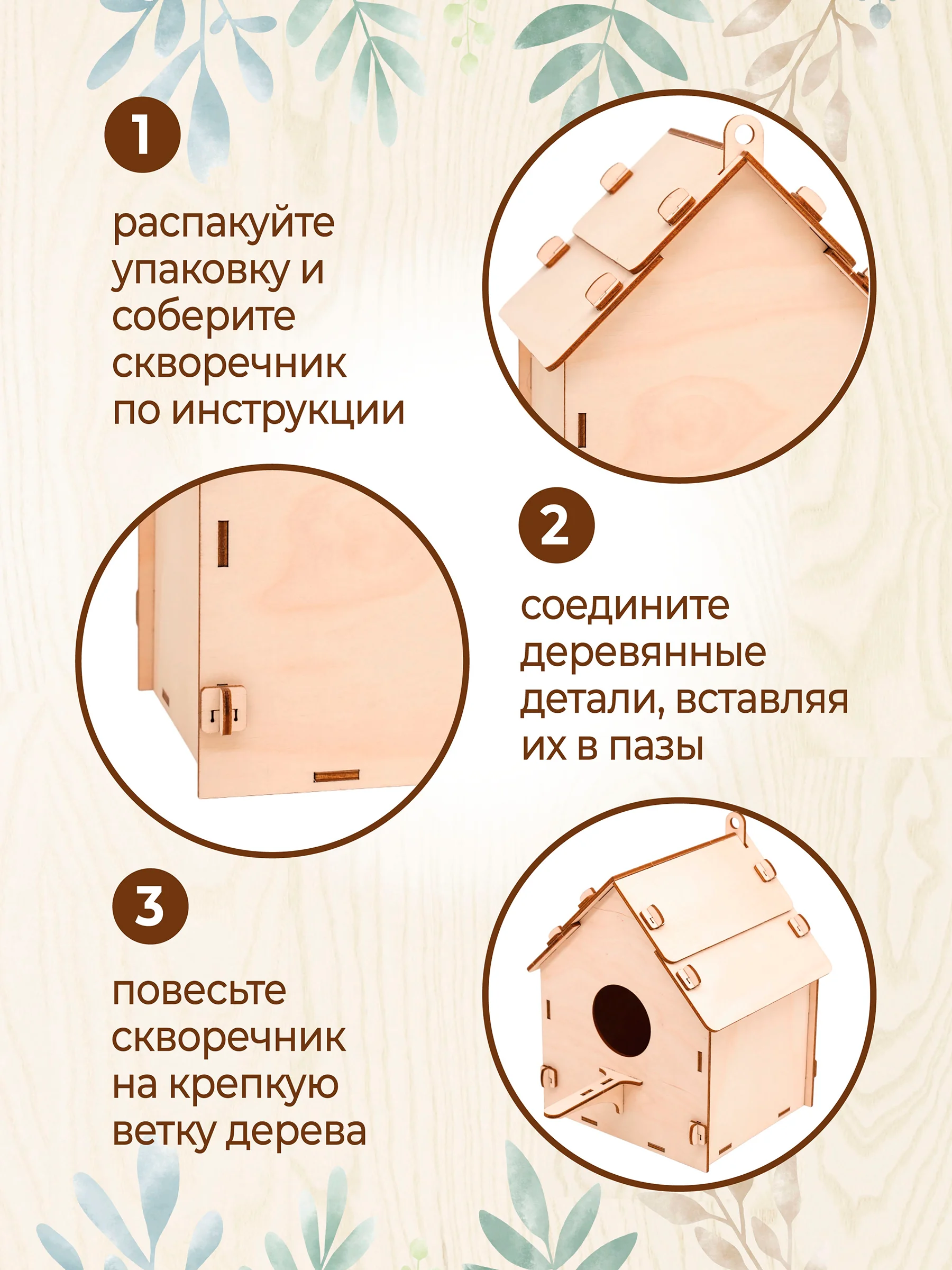 1

распакуйте упаковку и соберите скворечник по инструкции

2

соедините деревянные детали, вставляя их в пазы

3

повесьте скворечник на крепкую ветку дерева