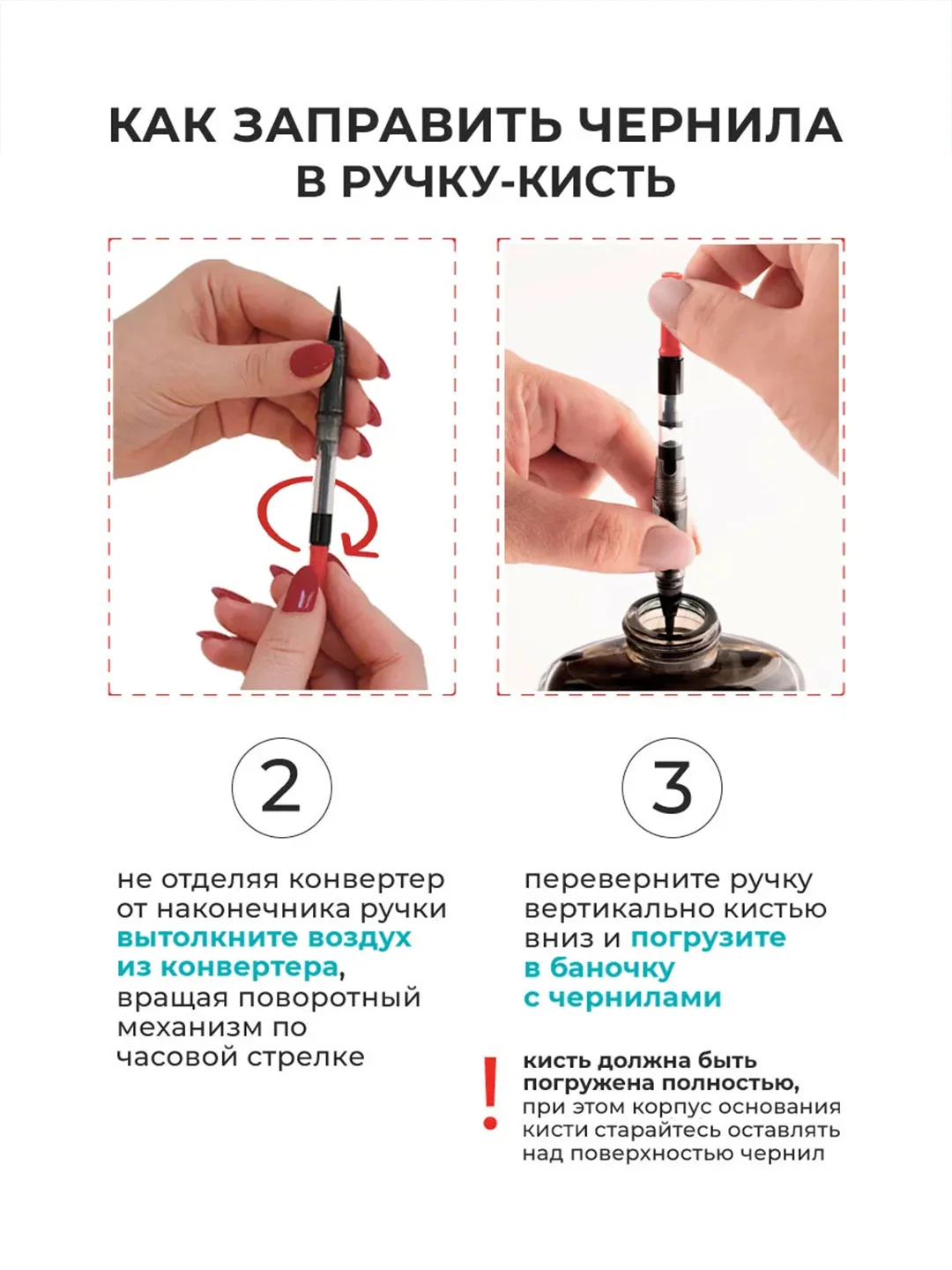 КАК ЗАПРАВИТЬ ЧЕРНИЛА В РУЧКУ-КИСТЬ

2

не отделяя конвертер от наконечника ручки вытолкните воздух из конвертера, вращая поворотный механизм по часовой стрелке

3

переверните ручку вертикально кистью вниз и погрузите в баночку с чернилами

!

кисть должна быть погружена полностью, при этом корпус основания кисти старайтесь оставлять над поверхностью чернил