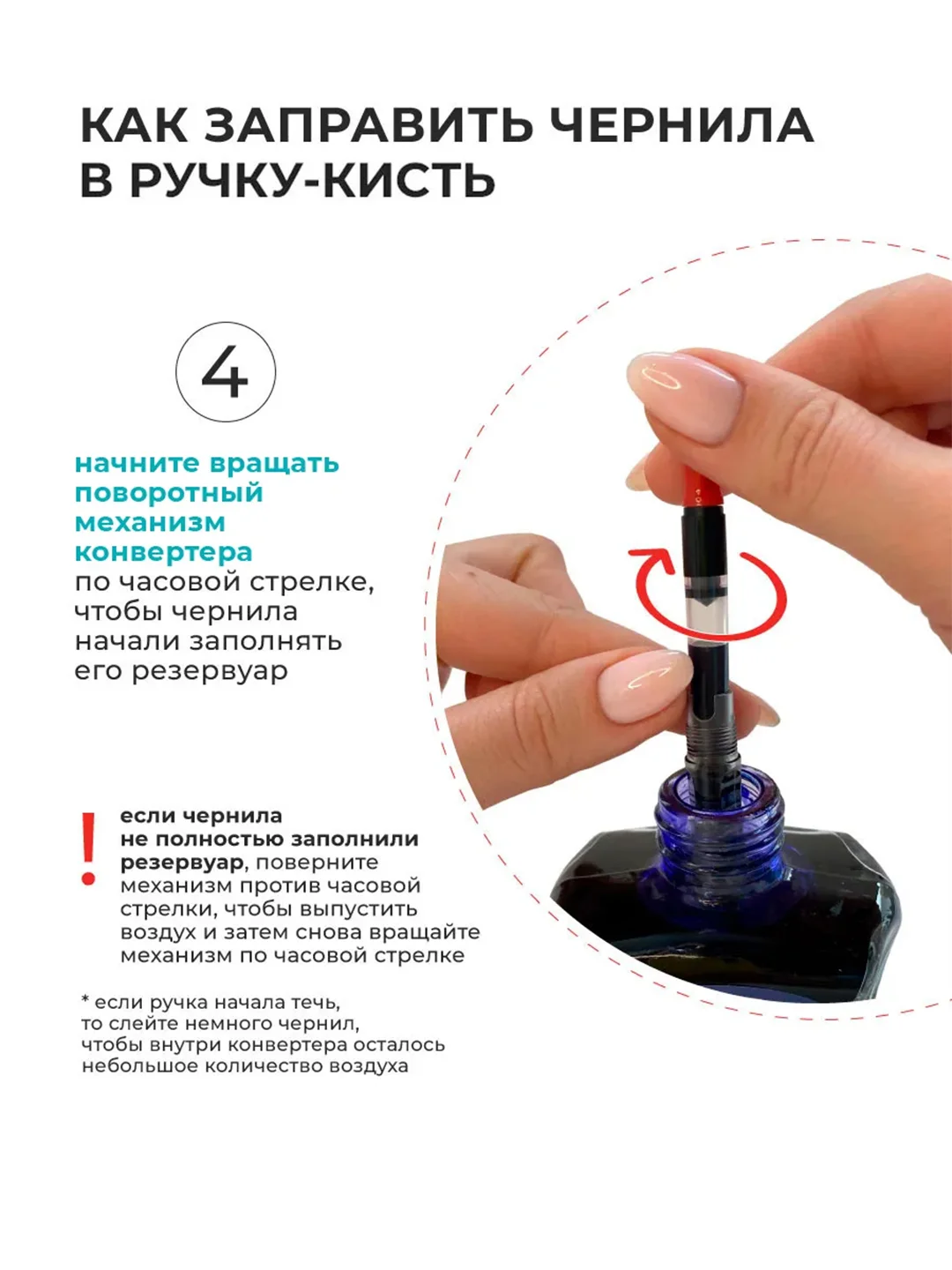 КАК ЗАПРАВИТЬ ЧЕРНИЛА В РУЧКУ-КИСТЬ

4

начните вращать поворотный механизм конвертера по часовой стрелке, чтобы чернила начали заполнять его резервуар

!

если чернила не полностью заполнили резервуар, поверните механизм против часовой стрелки, чтобы выпустить воздух и затем снова вращайте механизм по часовой стрелке

* если ручка начала течь, то слейте немного чернил, чтобы внутри конвертера осталось небольшое количество воздуха