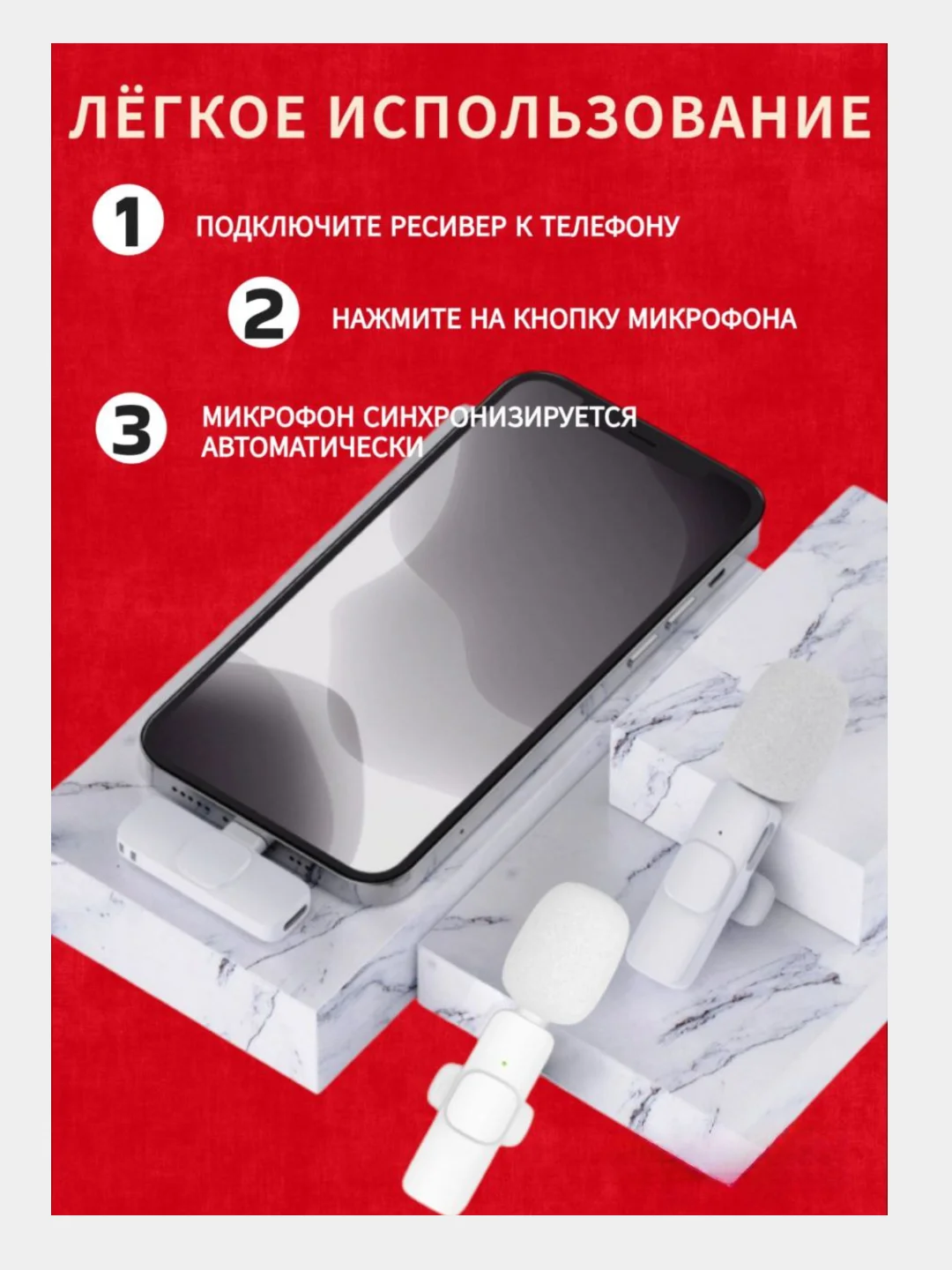 ЛЁГКОЕ ИСПОЛЬЗОВАНИЕ

1 ПОДКЛЮЧИТЕ РЕСИВЕР К ТЕЛЕФОНУ

2 НАЖМИТЕ НА КНОПКУ МИКРОФОНА

3 МИКРОФОН СИНХРОНИЗИРУЕТСЯ АВТОМАТИЧЕСКИ