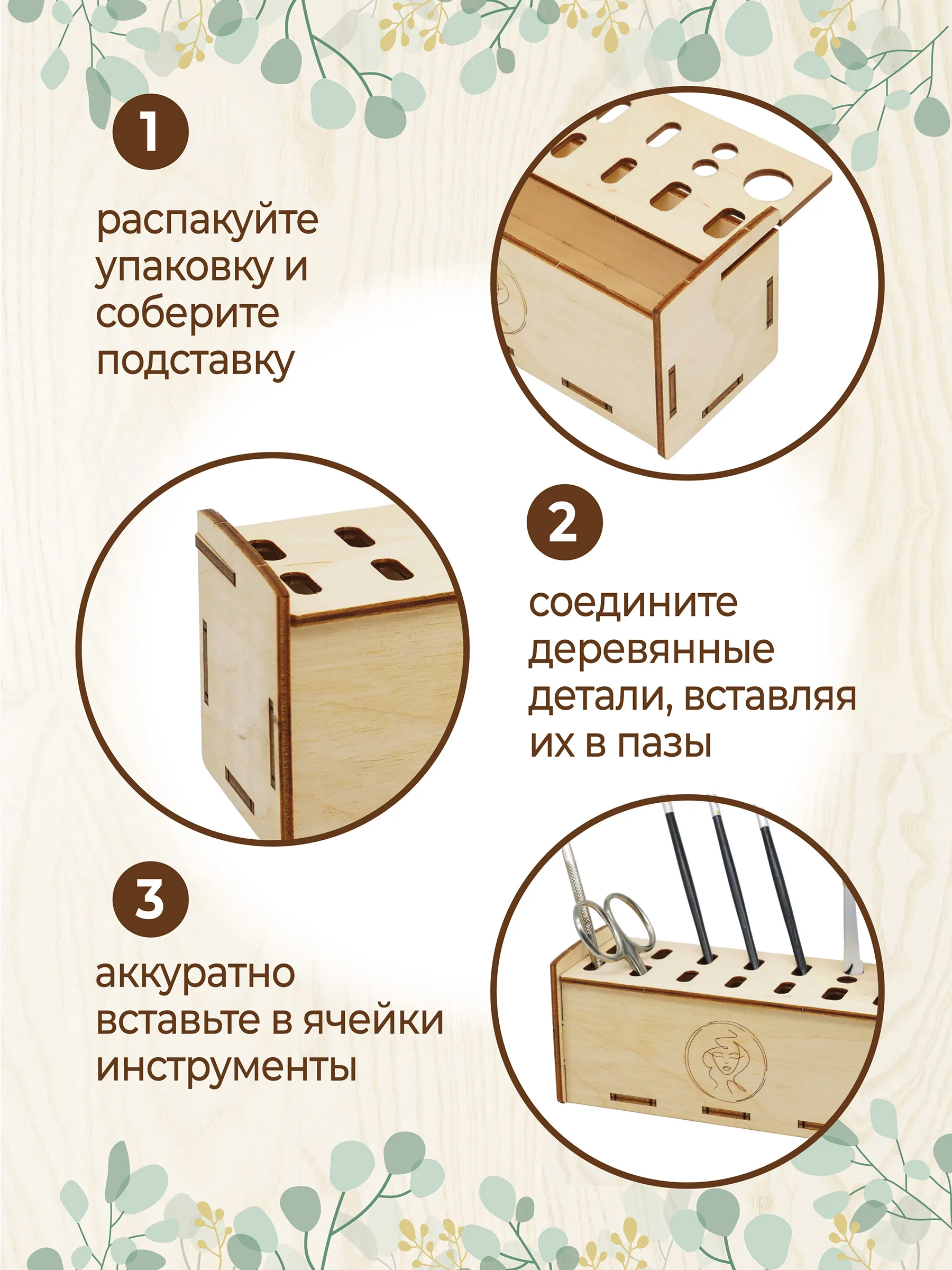 1

распакуйте упаковку и соберите подставку

2

соедините деревянные детали, вставляя их в пазы

3

аккуратно вставьте в ячейки инструменты