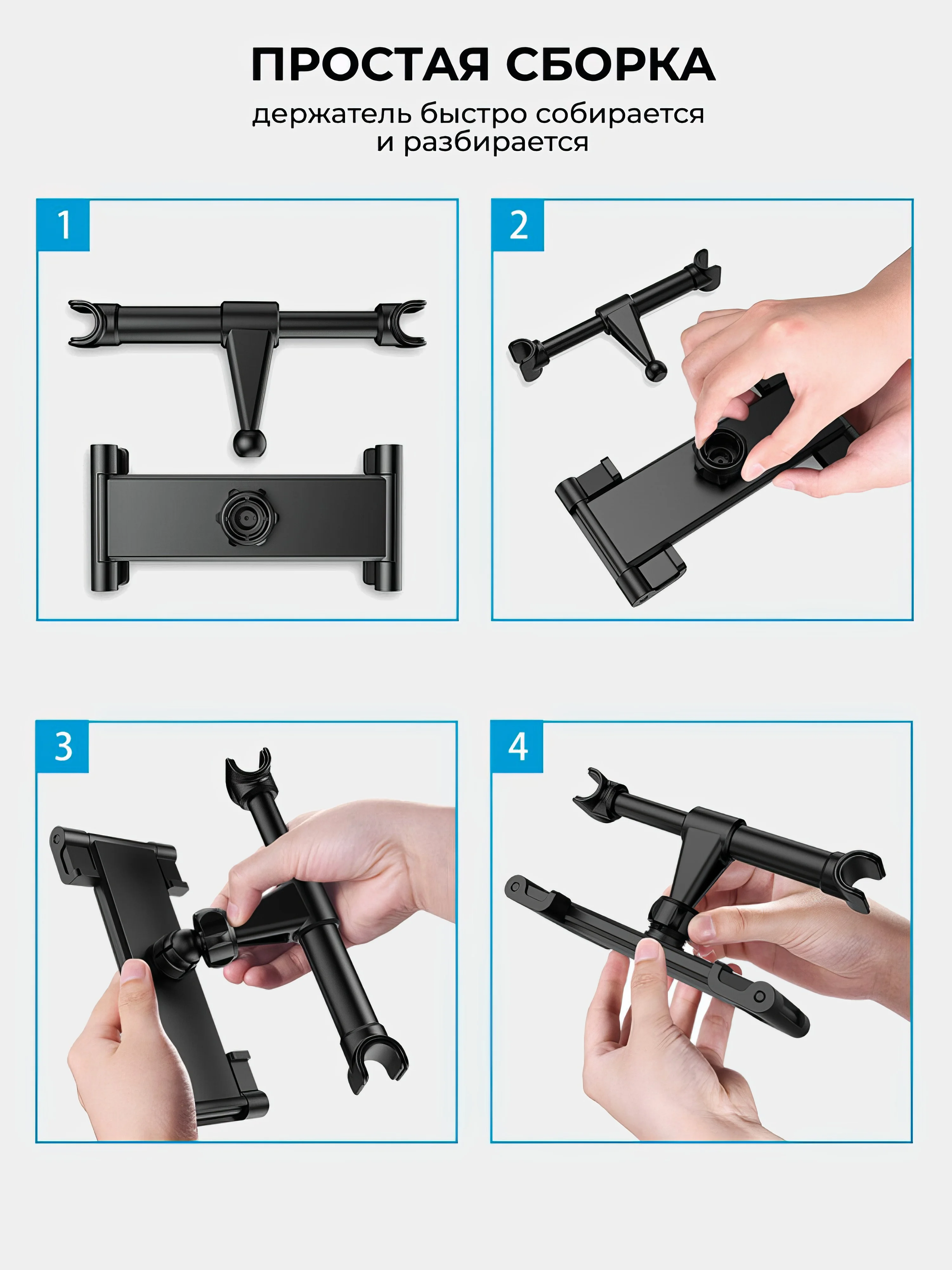 ПРОСТАЯ СБОРКА

держатель быстро собирается и разбирается

1

2

3

4