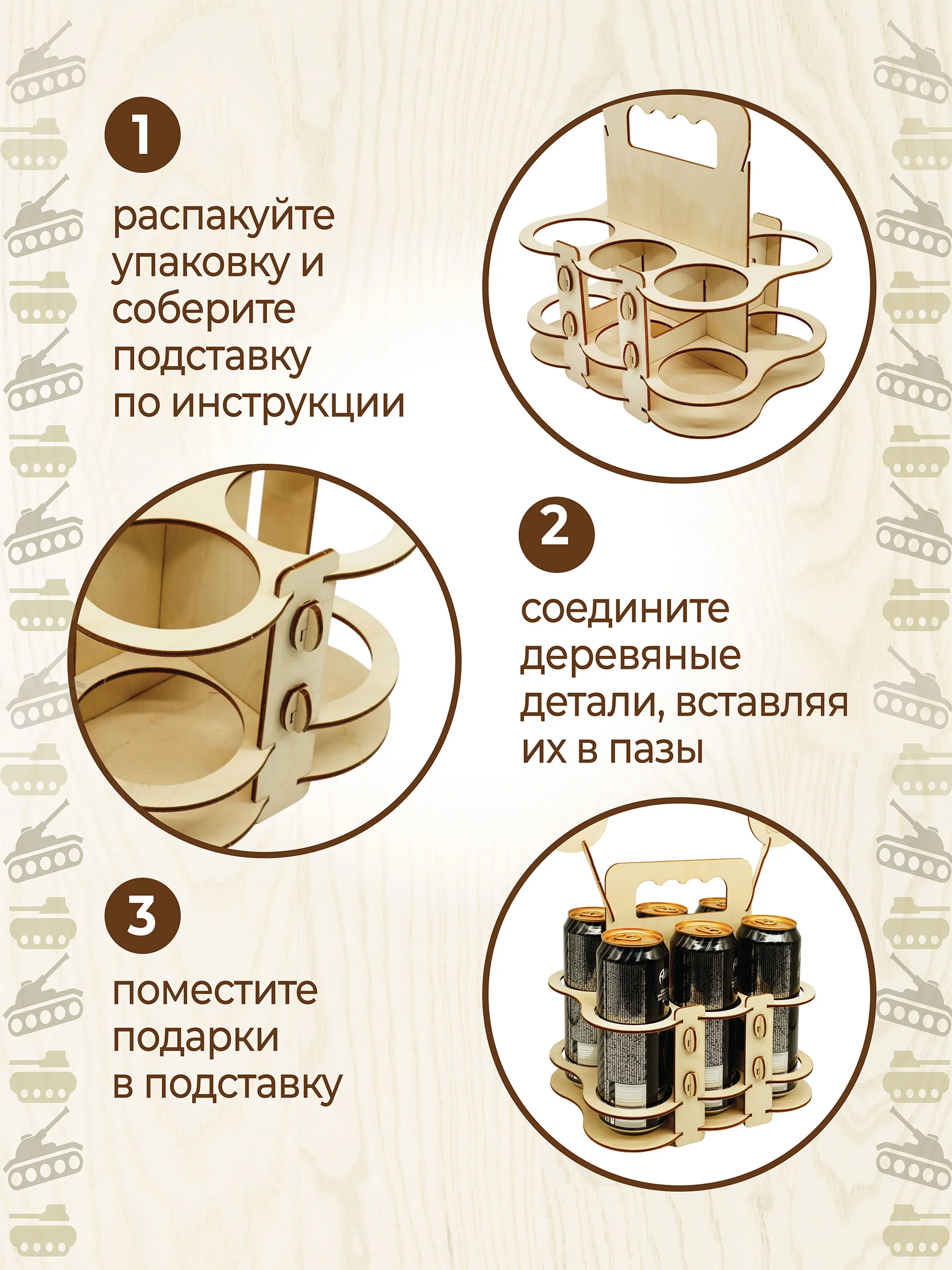 1

распакуйте упаковку и соберите подставку по инструкции

2

соедините деревяные детали, вставляя их в пазы

3

поместите подарки в подставку