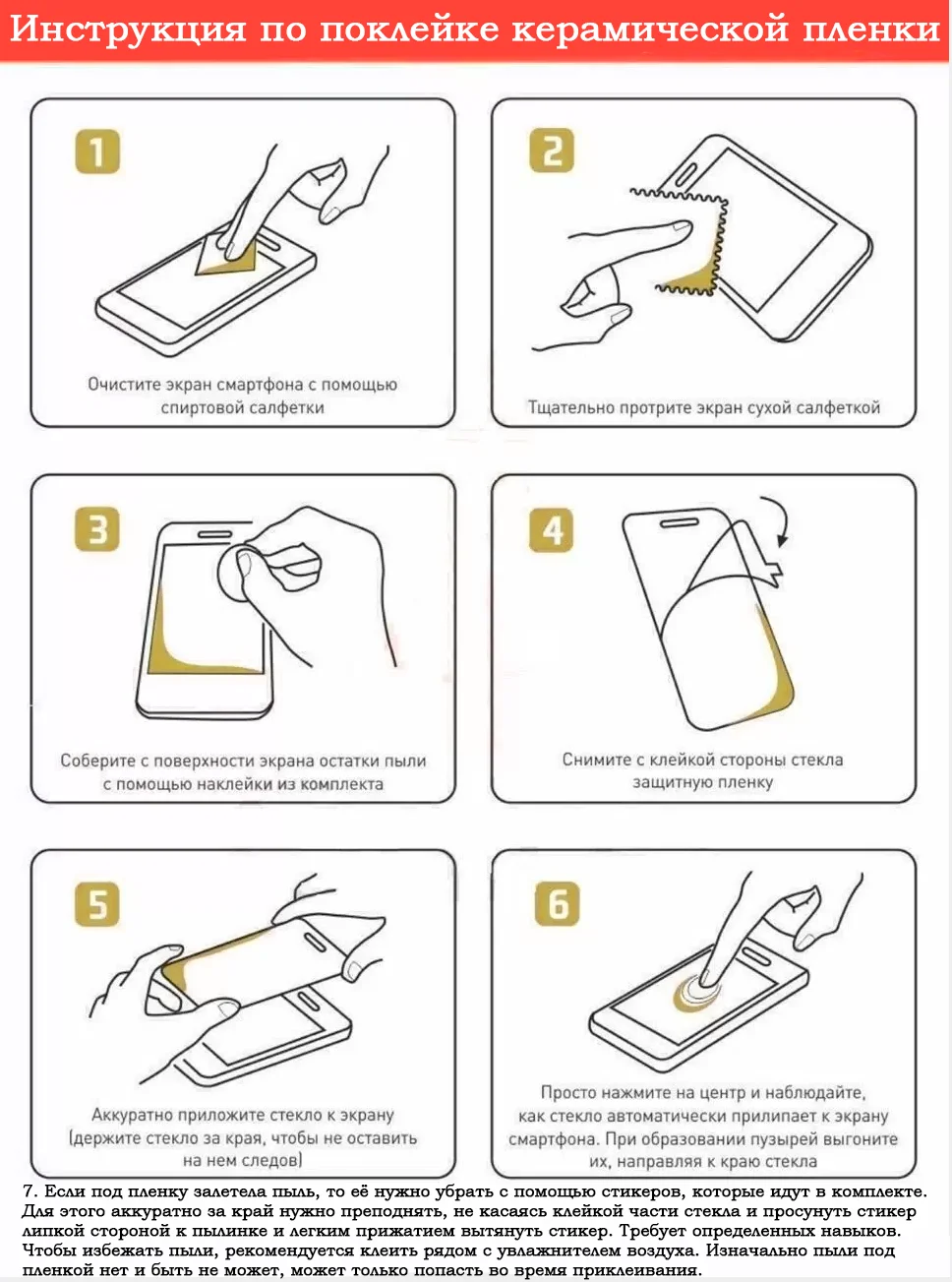 Инструкция по поклейке керамической пленки

1

Очистите экран смартфона с помощью спиртовой салфетки

2

Тщательно протрите экран сухой салфеткой

3

Соберите с поверхности экрана остатки пыли с помощью наклейки из комплекта

4

Снимите с клейкой стороны стекла защитную пленку

5

Аккуратно приложите стекло к экрану (держите стекло за края, чтобы не оставить на нем следов)

6

Просто нажмите на центр и наблюдайте, как стекло автоматически прилипает к экрану смартфона. При образовании пузырей выгоните их, направляя к краю стекла

7. Если под пленку залетела пыль, то её нужно убрать с помощью стикеров, которые идут в комплекте. Для этого аккуратно за край нужно преподнять, не касаясь клейкой части стекла и просунуть стикер липкой стороной к пылинке и легким прижатием вытянуть стикер. Требует определенных навыков. Чтобы избежать пыли, рекомендуется клеить рядом с увлажнителем воздуха. Изначально пыли под пленкой нет и быть не может, может только попасть во время приклеивания.