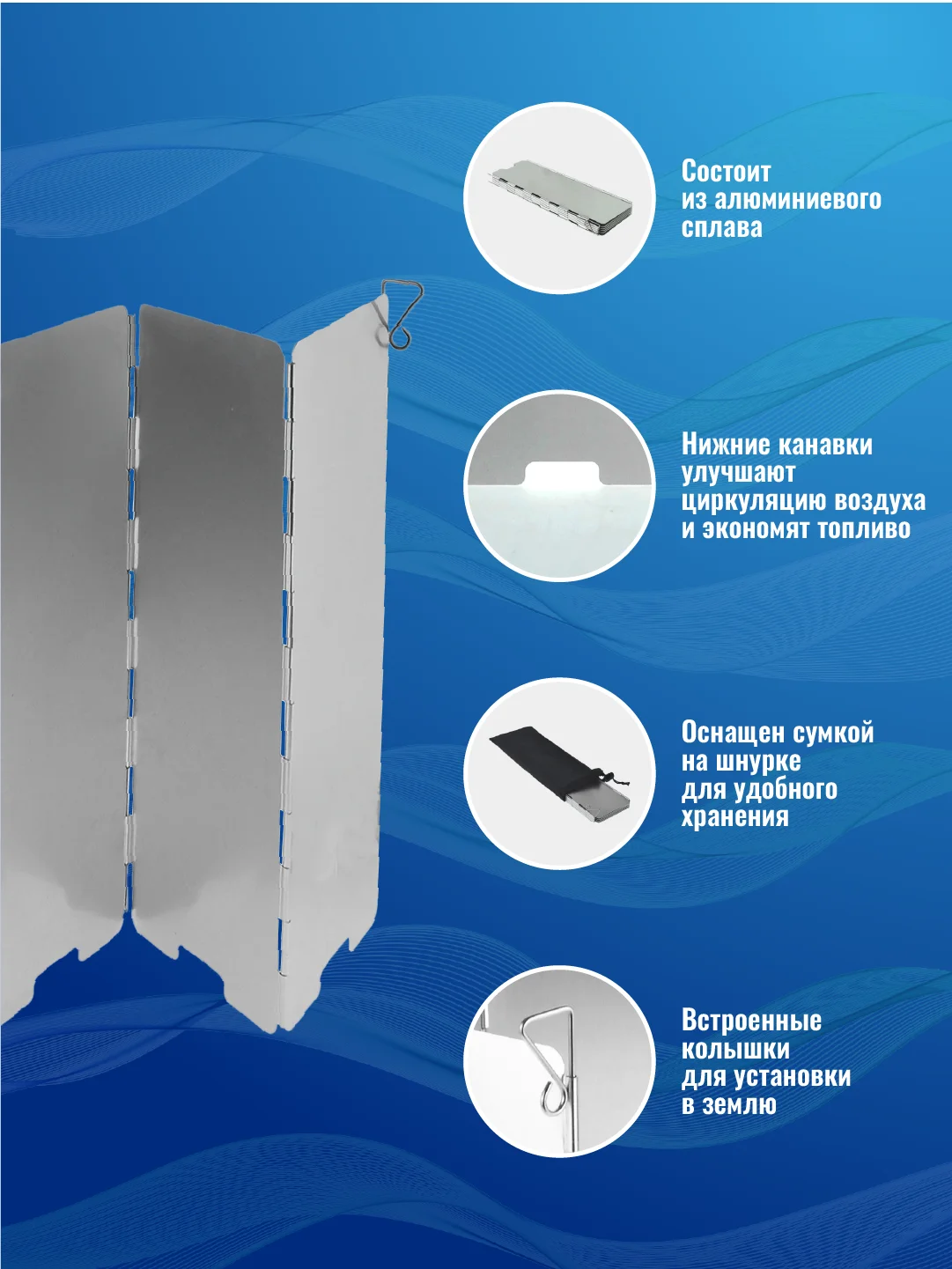 Состоит из алюминиевого сплава

Нижние канавки улучшают циркуляцию воздуха и экономят топливо

Оснащен сумкой на шнурке для удобного хранения

Встроенные колышки для установки в землю