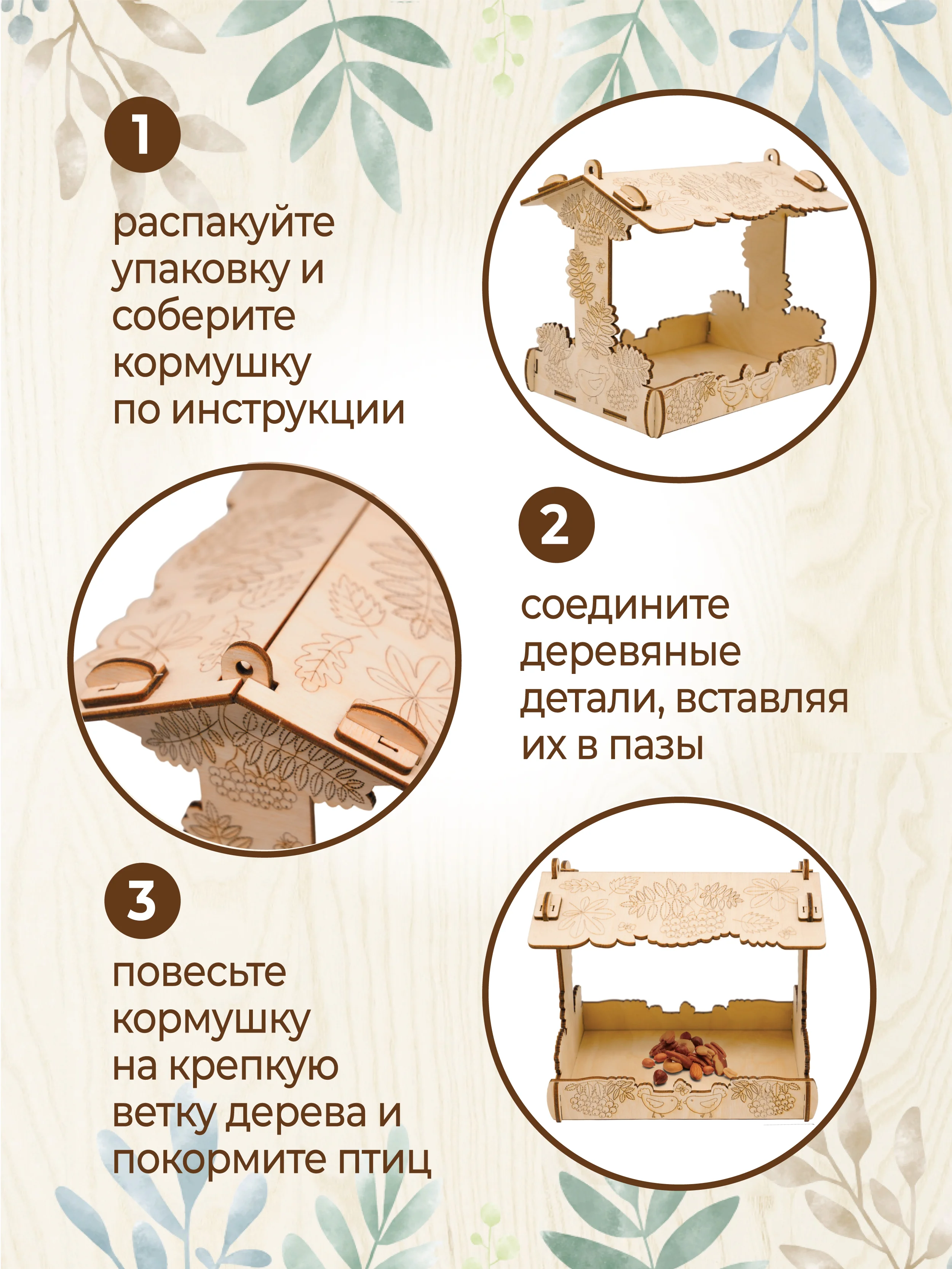 1

распакуйте упаковку и соберите кормушку по инструкции

2

соедините деревяные детали, вставляя их в пазы

3

повесьте кормушку на крепкую ветку дерева и покормите птиц