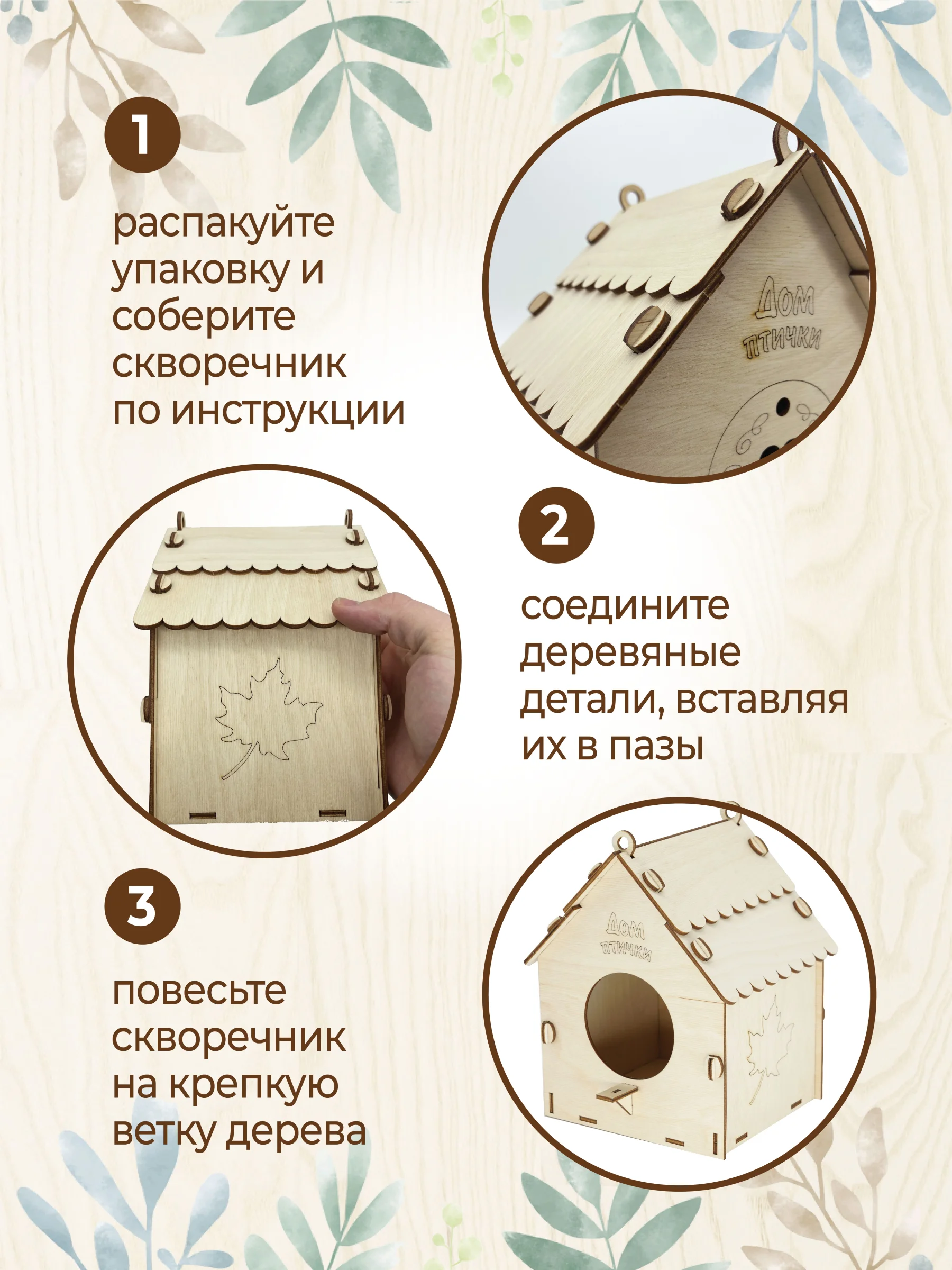 1

распакуйте упаковку и соберите скворечник по инструкции

Дом птички

2

соедините деревяные детали, вставляя их в пазы

3

повесьте скворечник на крепкую ветку дерева

Дом птички