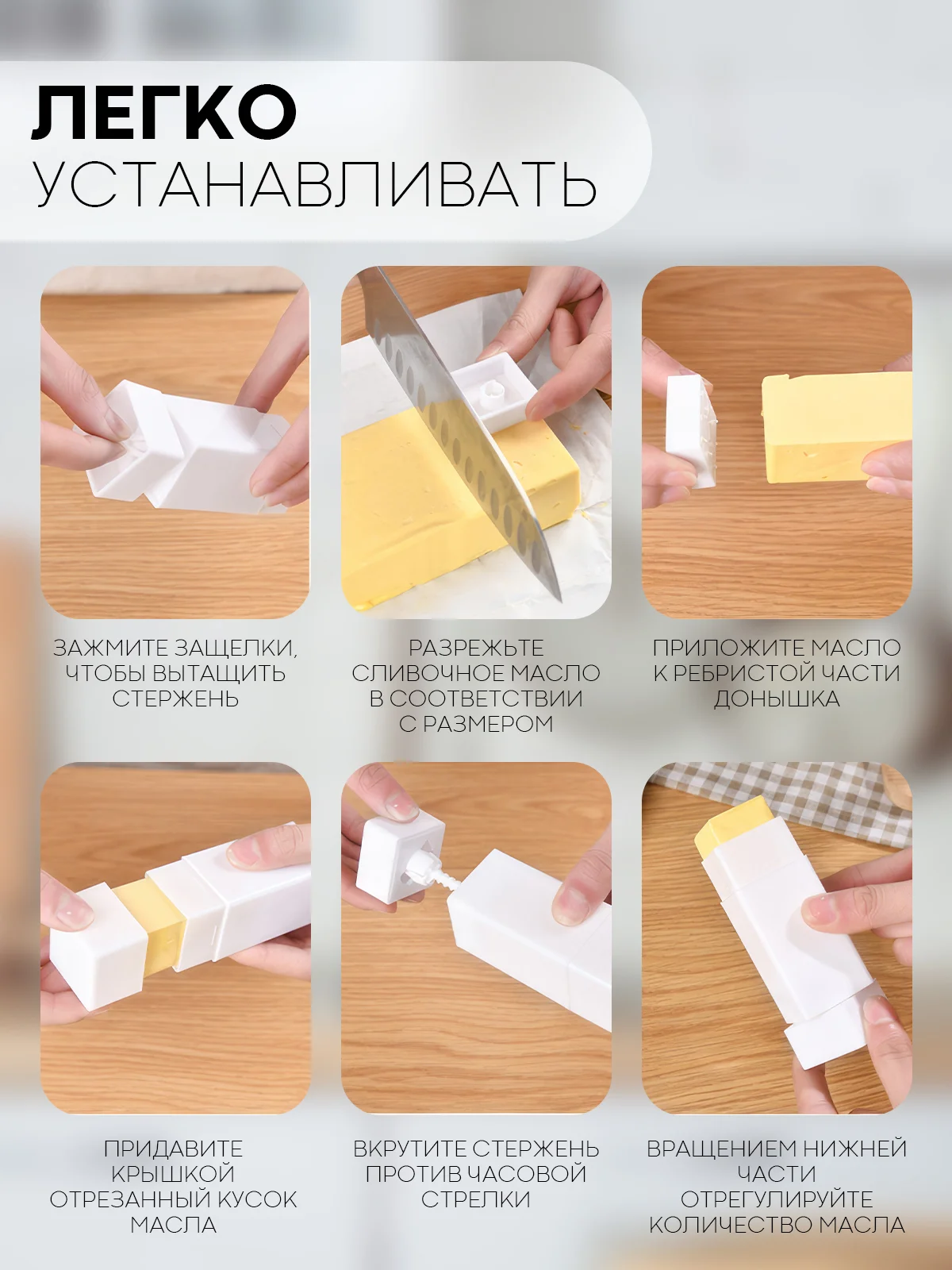 ЛЕГКО
УСТАНАВЛИВАТЬ

ЗАЖМИТЕ ЗАЩЕЛКИ, ЧТОБЫ ВЫТАЩИТЬ СТЕРЖЕНЬ

РАЗРЕЖЬТЕ СЛИВОЧНОЕ МАСЛО В СООТВЕТСТВИИ С РАЗМЕРОМ

ПРИЛОЖИТЕ МАСЛО К РЕБРИСТОЙ ЧАСТИ ДОНЫШКА

ПРИДАВИТЕ КРЫШКОЙ ОТРЕЗАННЫЙ КУСОК МАСЛА

ВКРУТИТЕ СТЕРЖЕНЬ ПРОТИВ ЧАСОВОЙ СТРЕЛКИ

ВРАЩЕНИЕМ НИЖНЕЙ ЧАСТИ ОТРЕГУЛИРУЙТЕ КОЛИЧЕСТВО МАСЛА