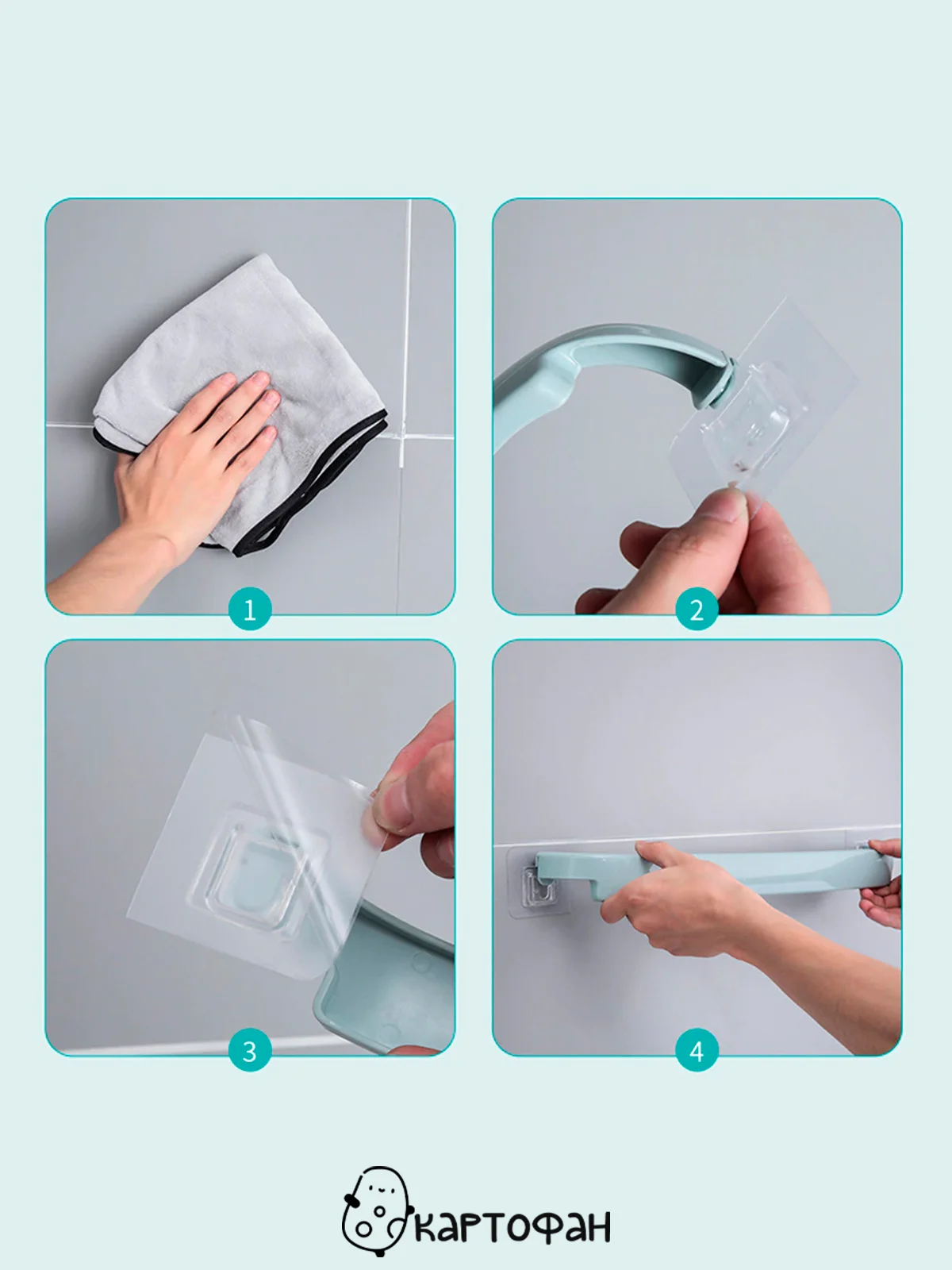 1
2
3
4

картофан