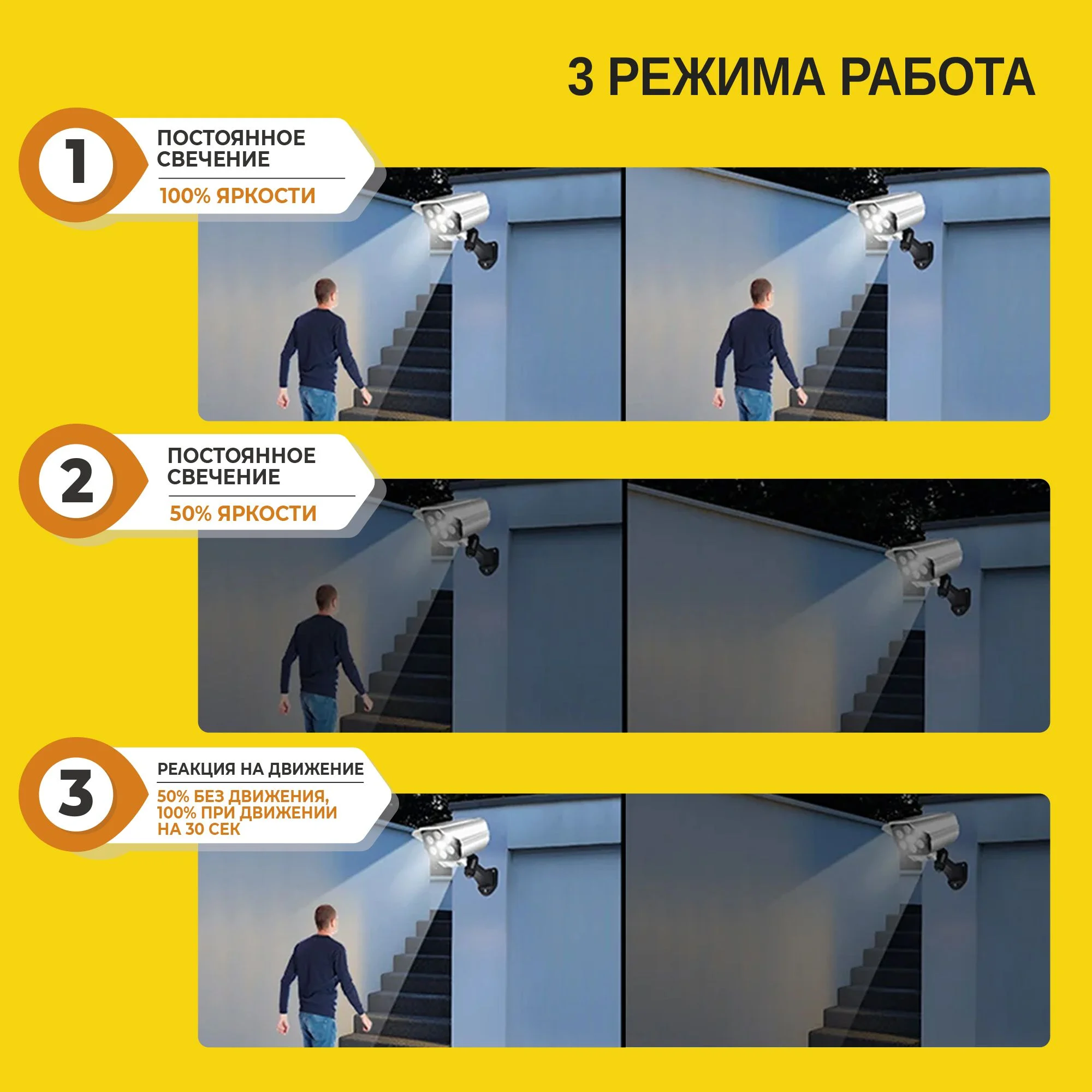 3 РЕЖИМА РАБОТА

1

ПОСТОЯННОЕ СВЕЧЕНИЕ

100% ЯРКОСТИ

2

ПОСТОЯННОЕ СВЕЧЕНИЕ

50% ЯРКОСТИ

3

РЕАКЦИЯ НА ДВИЖЕНИЕ

50% БЕЗ ДВИЖЕНИЯ, 100% ПРИ ДВИЖЕНИИ НА 30 СЕК