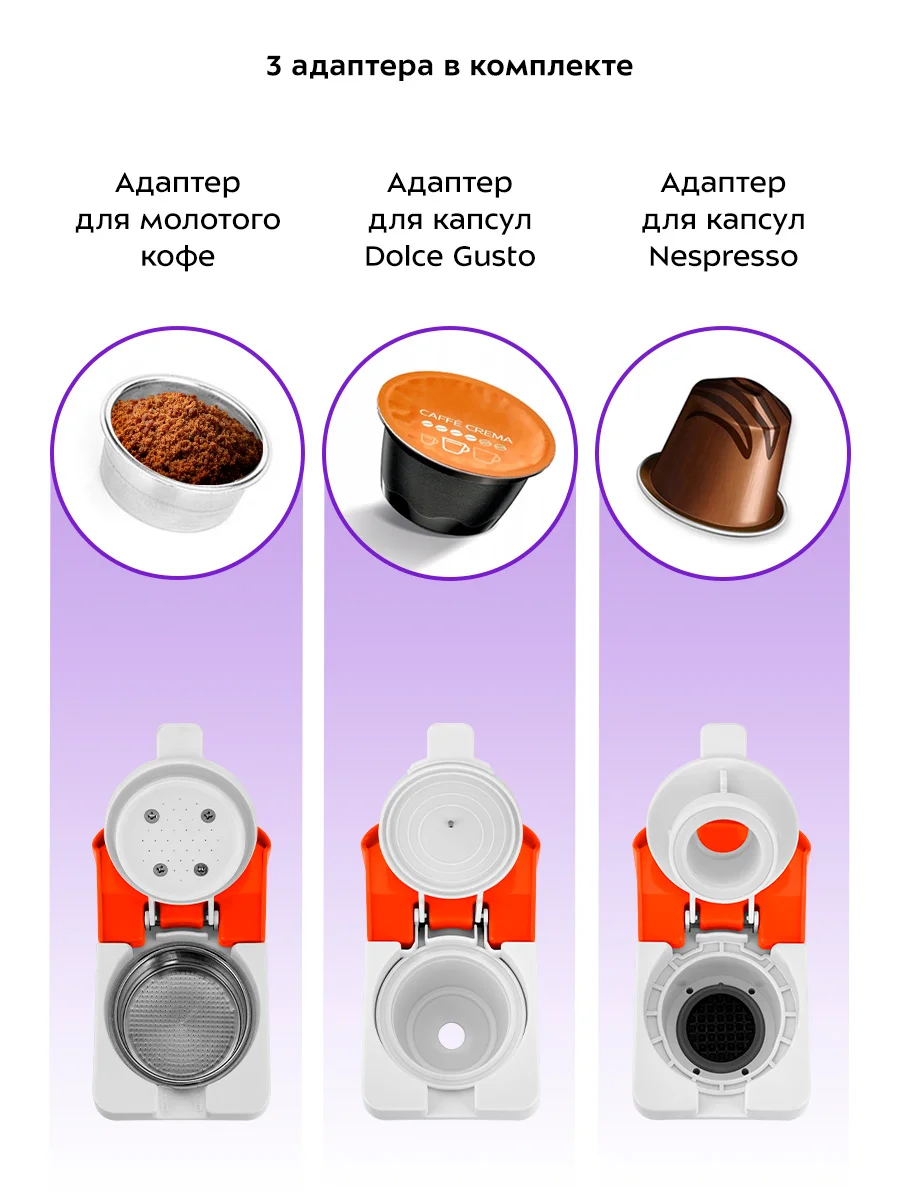 3 адаптера в комплекте

Адаптер для молотого кофе

Адаптер для капсул Dolce Gusto

Адаптер для капсул Nespresso

CAFFÈ CREMA