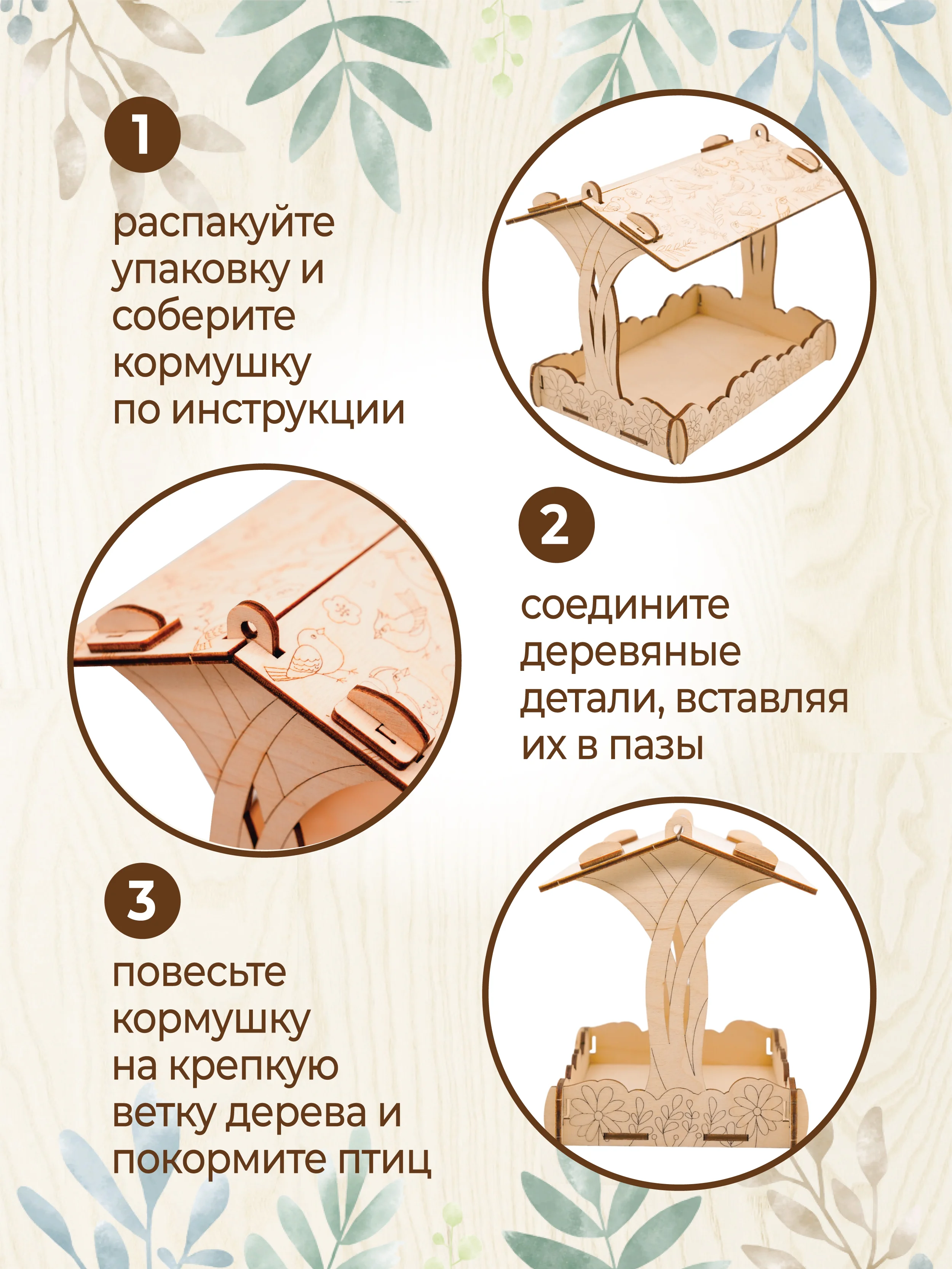 1

распакуйте упаковку и соберите кормушку по инструкции

2

соедините деревяные детали, вставляя их в пазы

3

повесьте кормушку на крепкую ветку дерева и покормите птиц