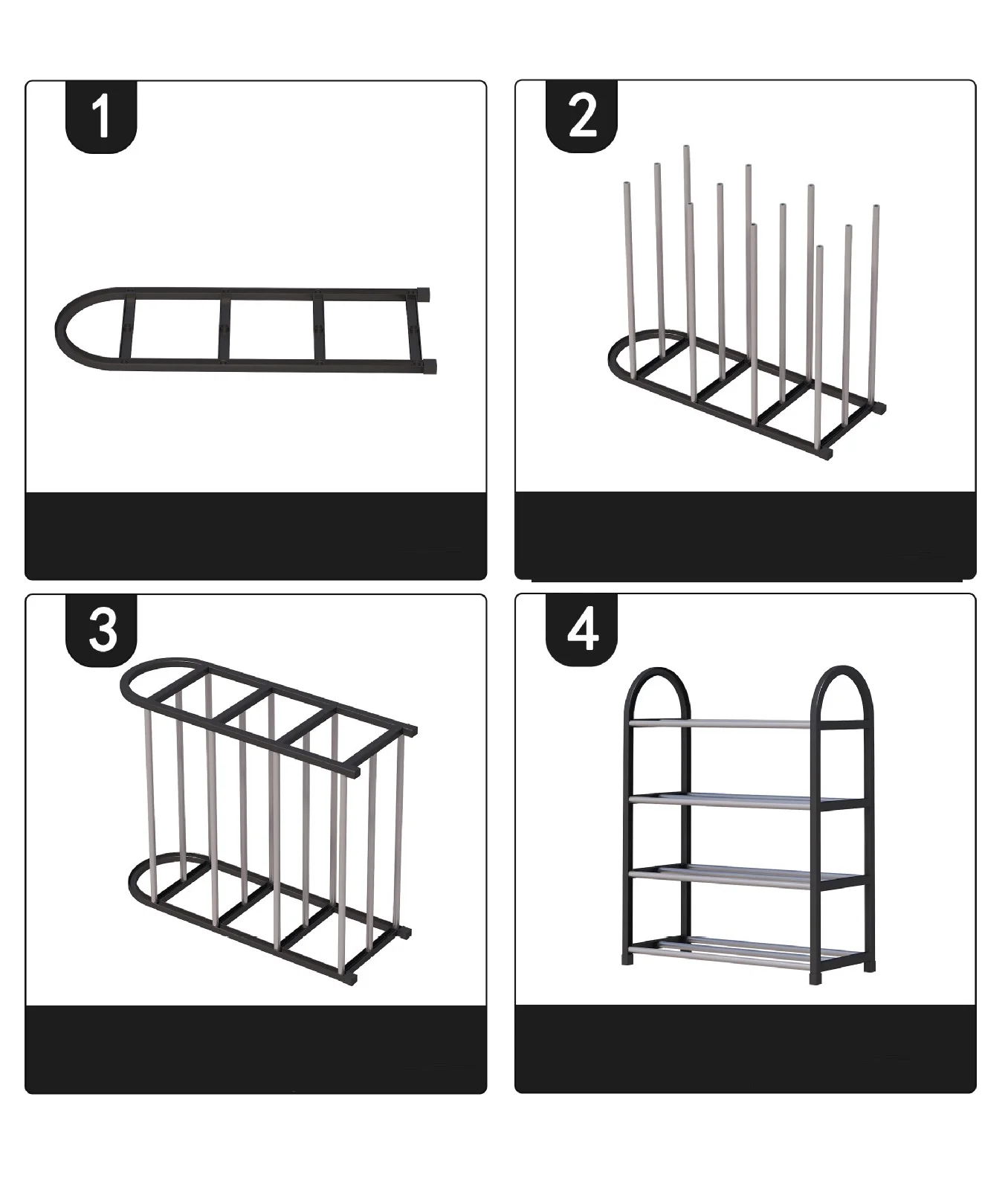 1

2

3

4