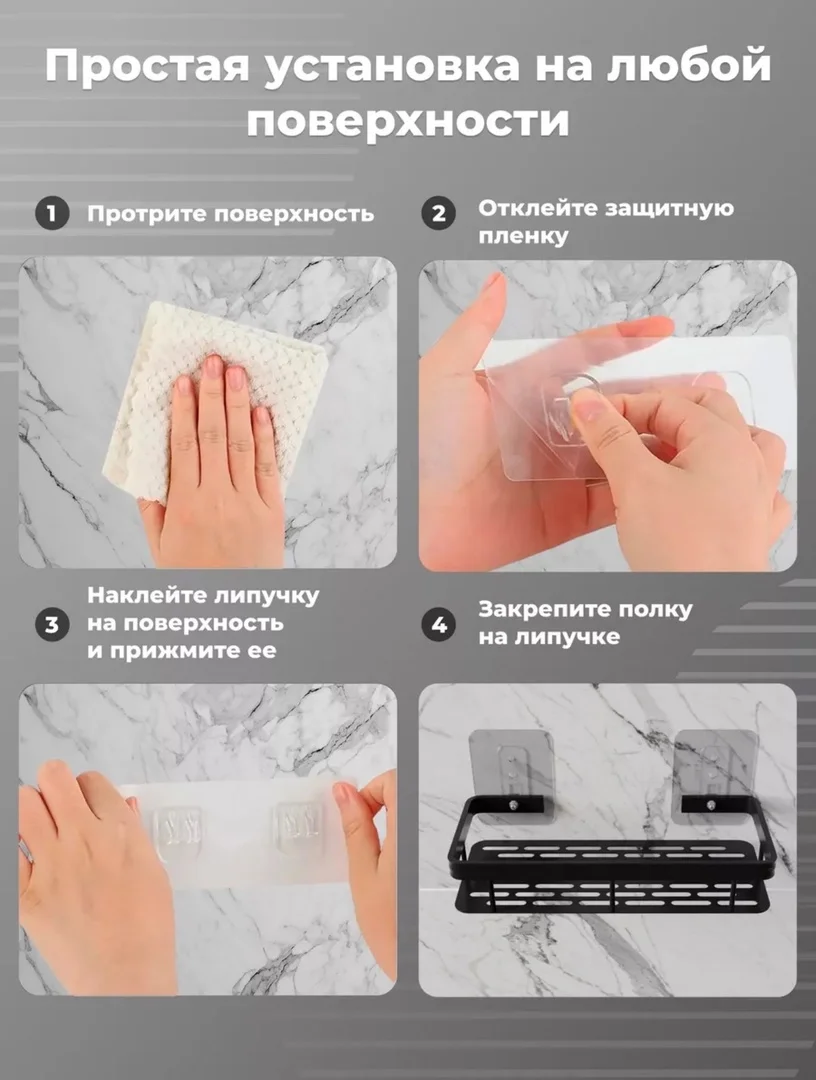 Простая установка на любой поверхности

1 Протрите поверхность

2 Отклейте защитную пленку

3 Наклейте липучку на поверхность и прижмите ее

4 Закрепите полку на липучке