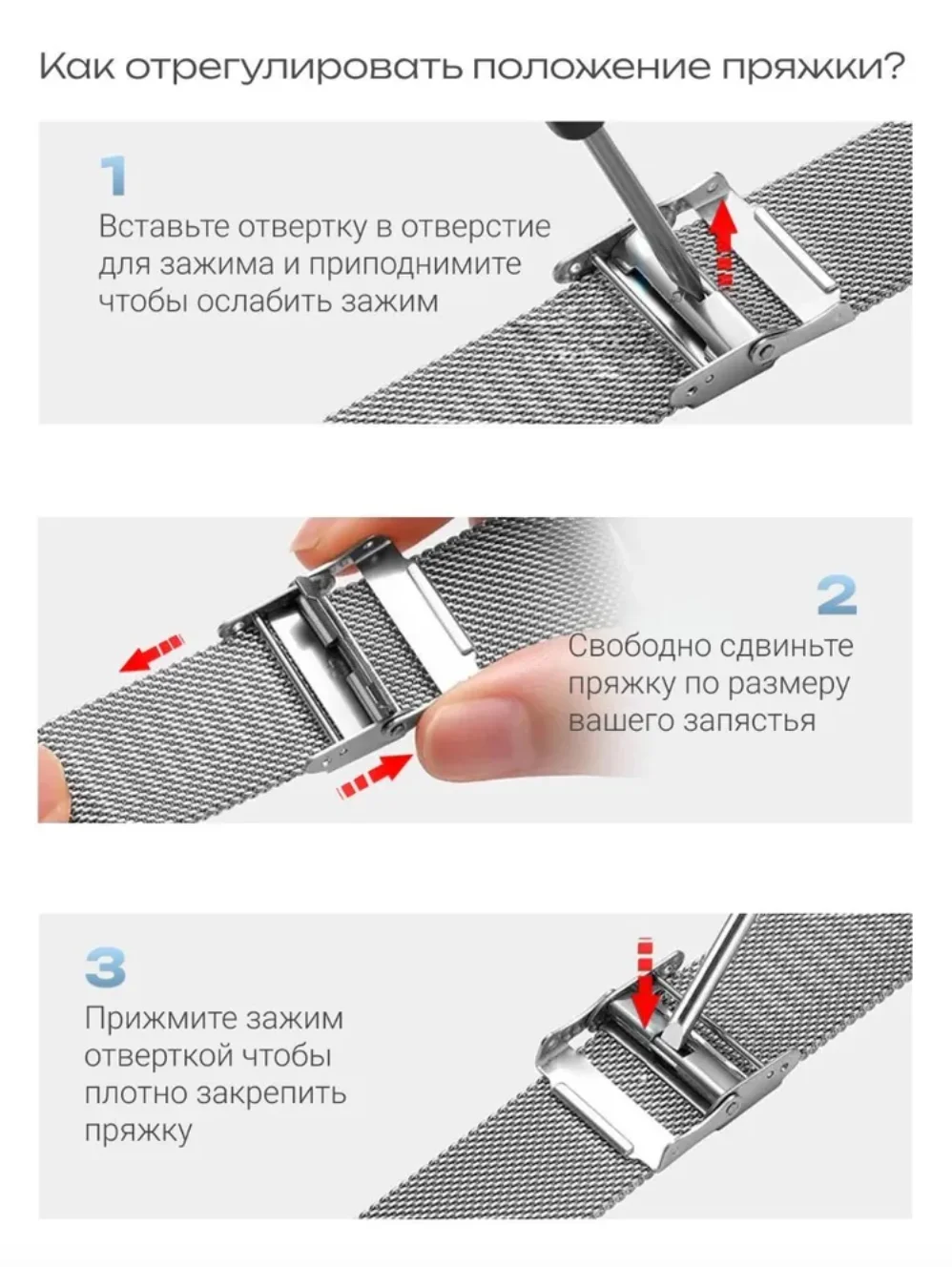 Как отрегулировать положение пряжки?

1

Вставьте отвертку в отверстие для зажима и приподнимите чтобы ослабить зажим

2

Свободно сдвиньте пряжку по размеру вашего запястья

3

Прижмите зажим отверткой чтобы плотно закрепить пряжку