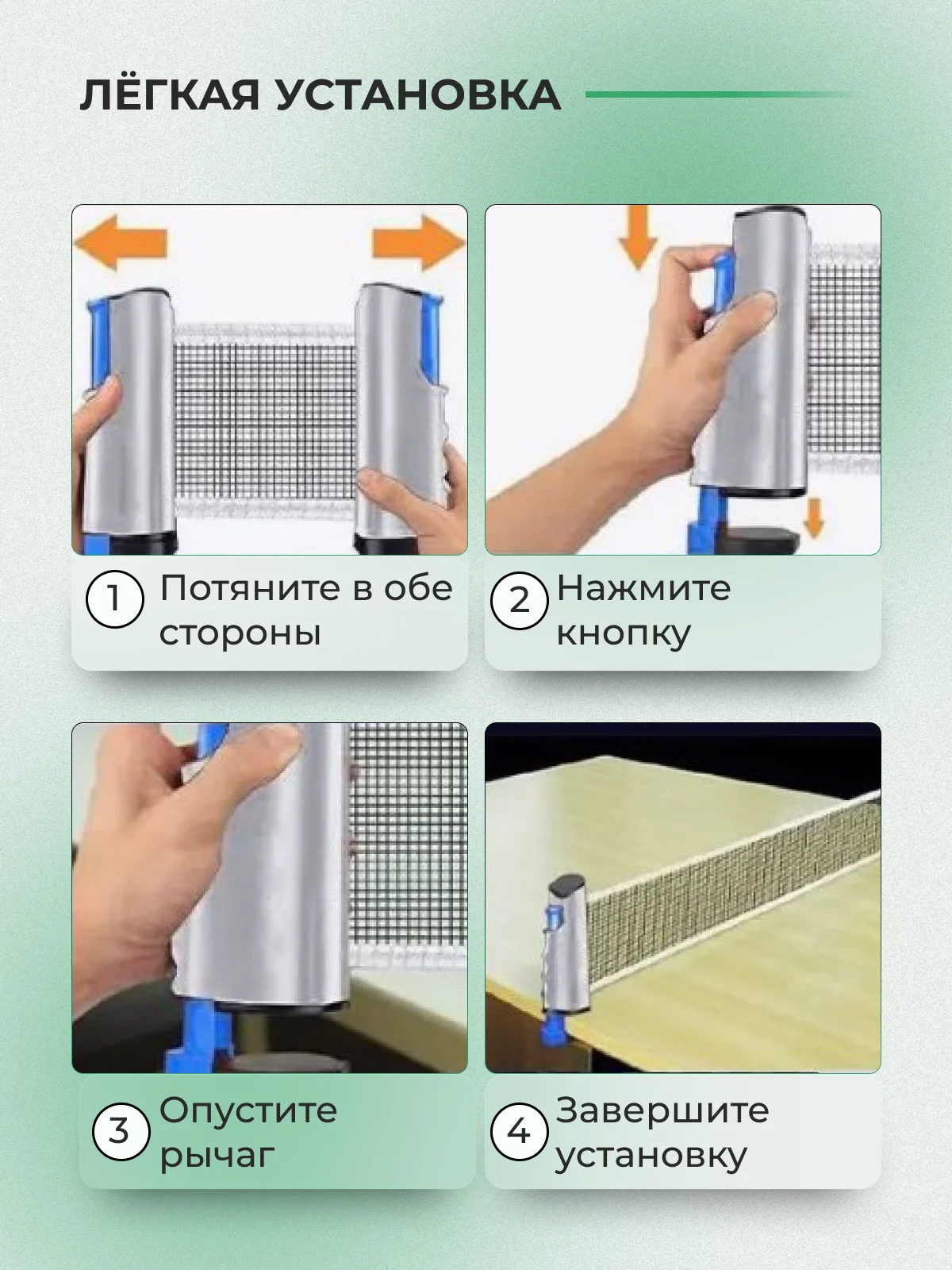 ЛЁГКАЯ УСТАНОВКА

1 Потяните в обе стороны

2 Нажмите кнопку

3 Опустите рычаг

4 Завершите установку