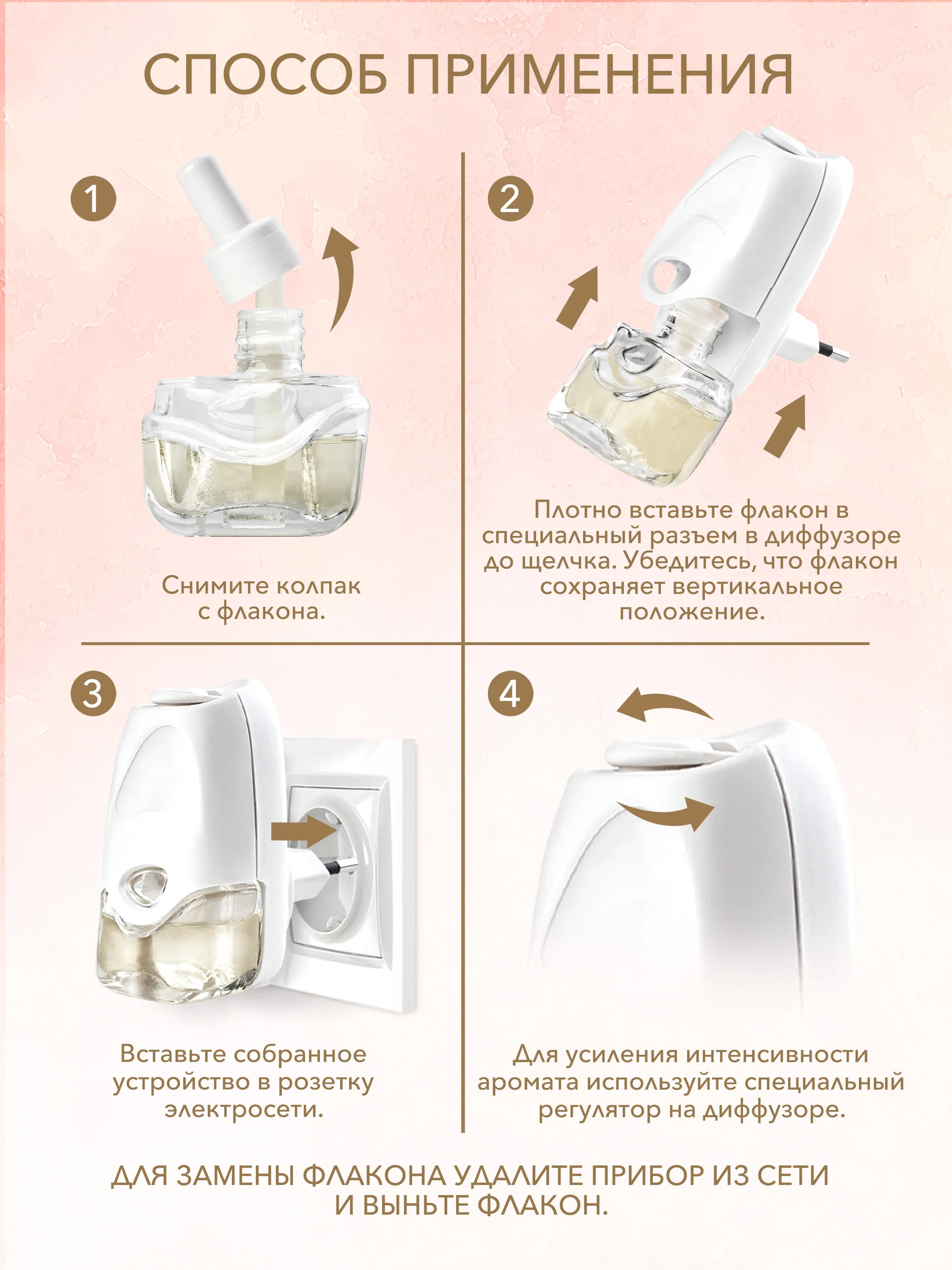 СПОСОБ ПРИМЕНЕНИЯ

1

Снимите колпак с флакона.

2

Плотно вставьте флакон в специальный разъем в диффузоре до щелчка. Убедитесь, что флакон сохраняет вертикальное положение.

3

Вставьте собранное устройство в розетку электросети.

4

Для усиления интенсивности аромата используйте специальный регулятор на диффузоре.

ДЛЯ ЗАМЕНЫ ФЛАКОНА УДАЛИТЕ ПРИБОР ИЗ СЕТИ И ВЫНЬТЕ ФЛАКОН.