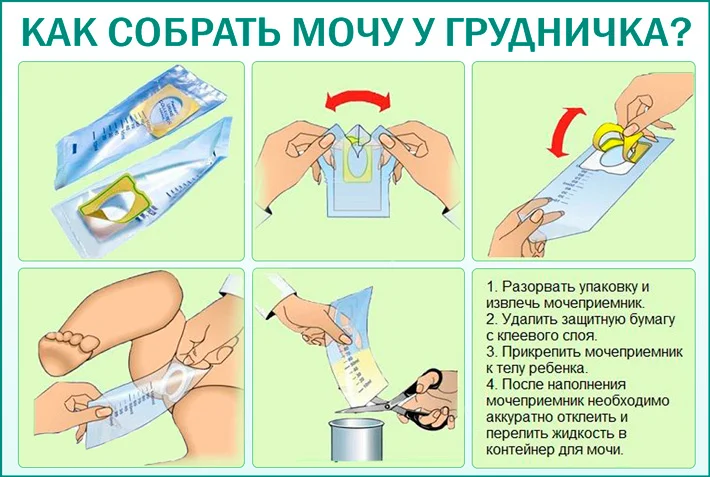 КАК СОБРАТЬ МОЧУ У ГРУДНИЧКА?

1. Разорвать упаковку и извлечь мочеприемник.
2. Удалить защитную бумагу с клеевого слоя.
3. Прикрепить мочеприемник к телу ребенка.
4. После наполнения мочеприемник необходимо аккуратно отклеить и перелить жидкость в контейнер для мочи.