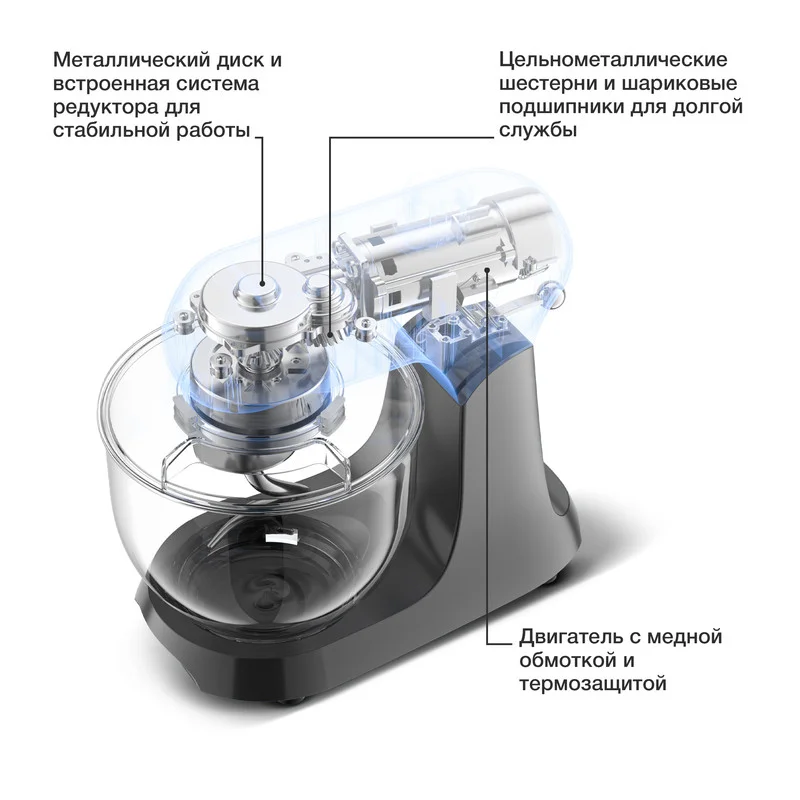 Металлический диск и встроенная система редуктора для стабильной работы

Цельнометаллические шестерни и шариковые подшипники для долгой службы

Двигатель с медной обмоткой и термозащитой