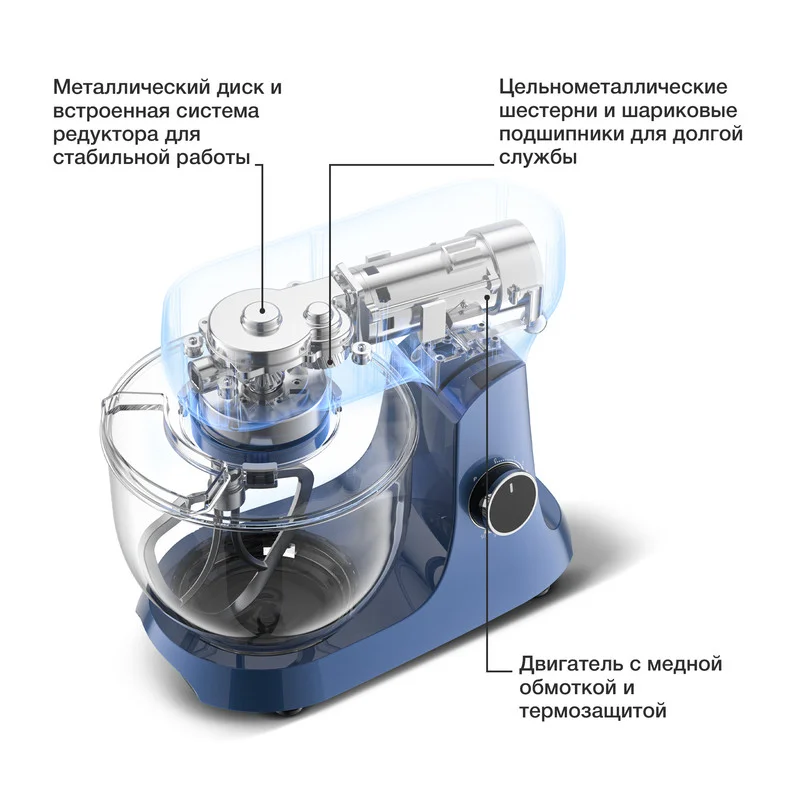 Металлический диск и встроенная система редуктора для стабильной работы

Цельнометаллические шестерни и шариковые подшипники для долгой службы

Двигатель с медной обмоткой и термозащитой