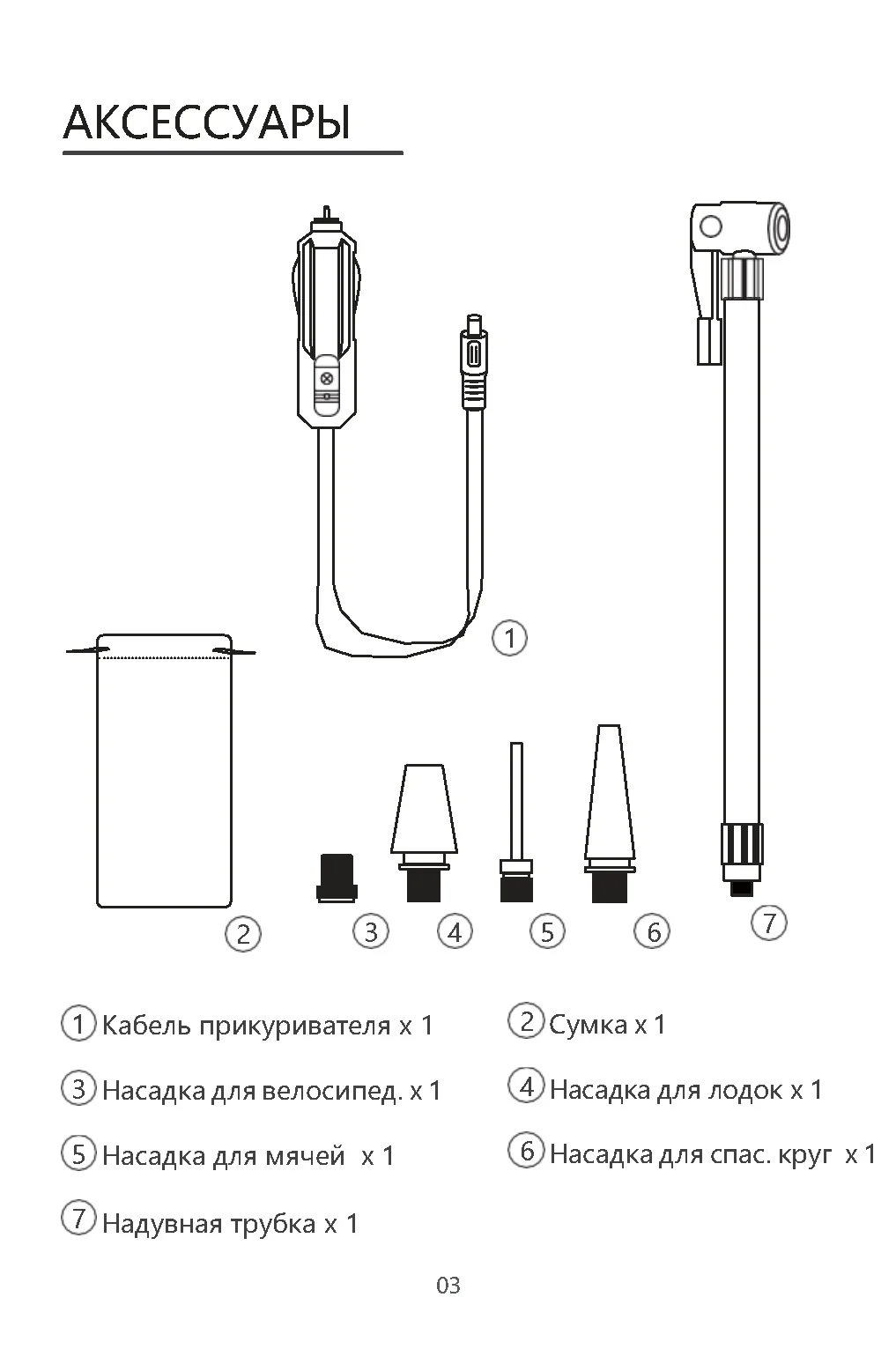 АКСЕССУАРЫ

1

2

3

4

5

6

7

1 Кабель прикуривателя x 1

2 Сумка x 1

3 Насадка для велосипед. x 1

4 Насадка для лодок x 1

5 Насадка для мячей x 1

6 Насадка для спас. круг x 1

7 Надувная трубка x 1

03