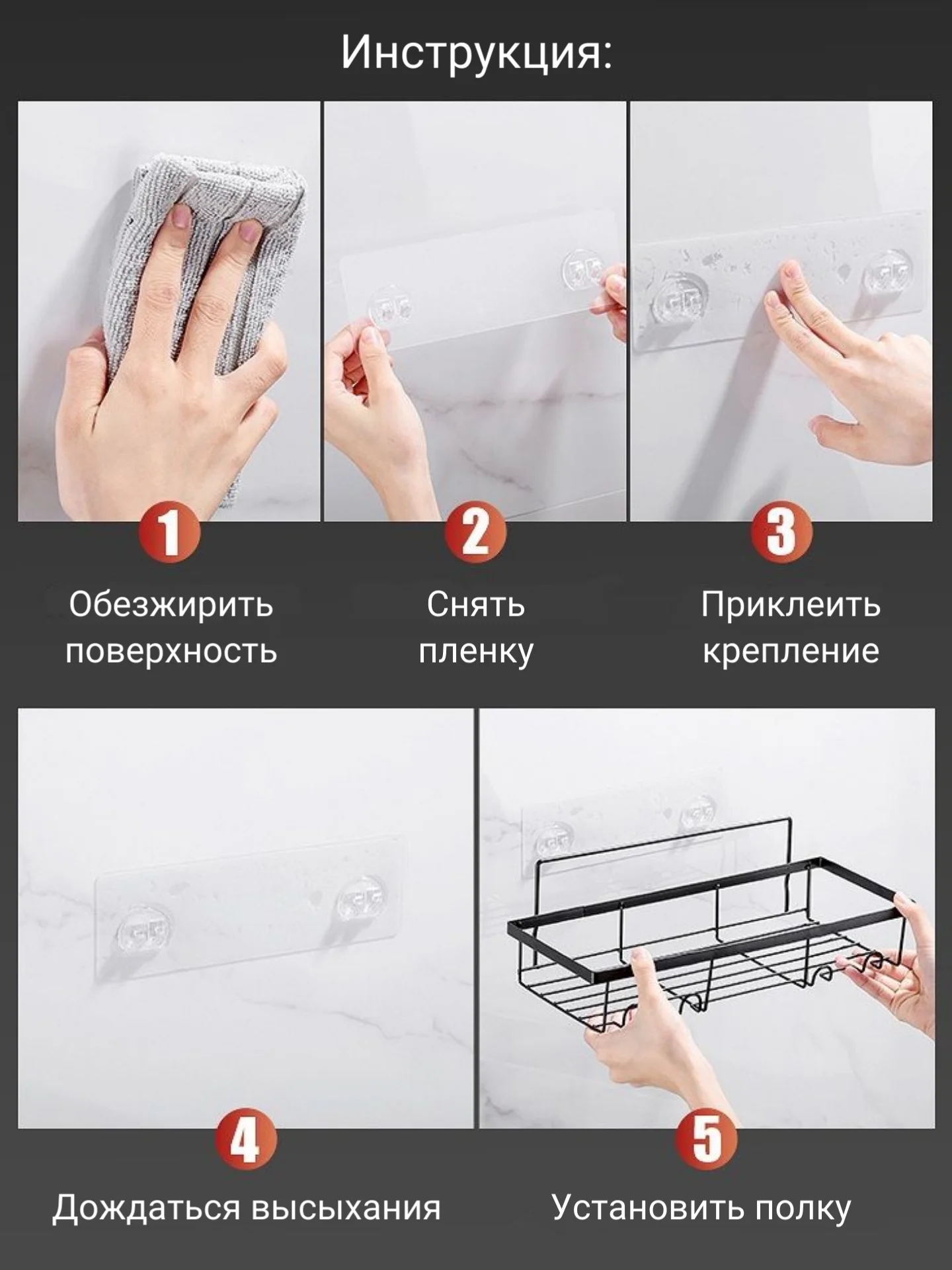 Инструкция:

1

Обезжирить поверхность

2

Снять пленку

3

Приклеить крепление

4

Дождаться высыхания

5

Установить полку