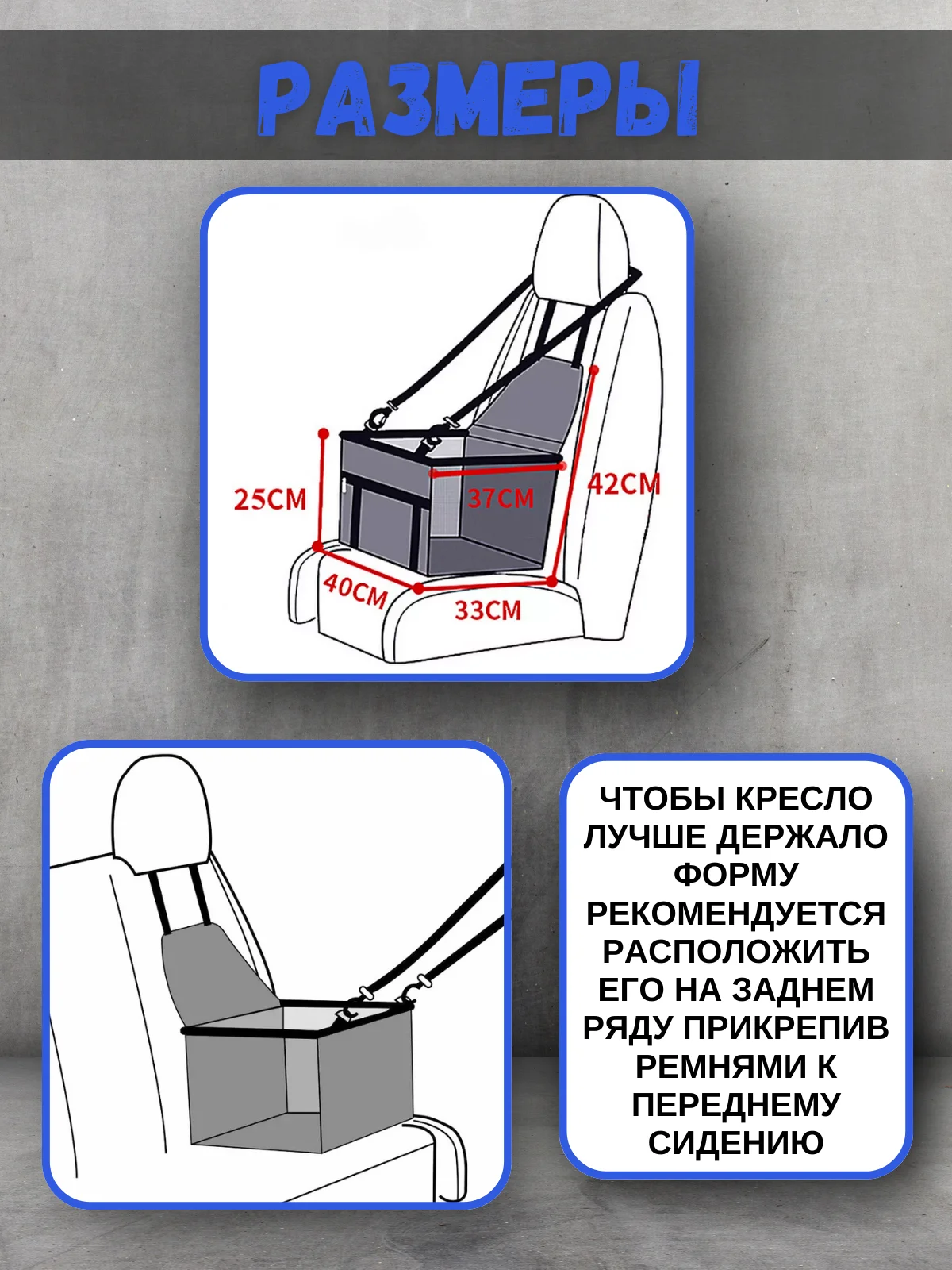 РАЗМЕРЫ

25CM

37CM

42CM

40CM

33CM

ЧТОБЫ КРЕСЛО ЛУЧШЕ ДЕРЖАЛО ФОРМУ РЕКОМЕНДУЕТСЯ РАСПОЛОЖИТЬ ЕГО НА ЗАДНЕМ РЯДУ ПРИКРЕПИВ РЕМНЯМИ К ПЕРЕДНЕМУ СИДЕНИЮ