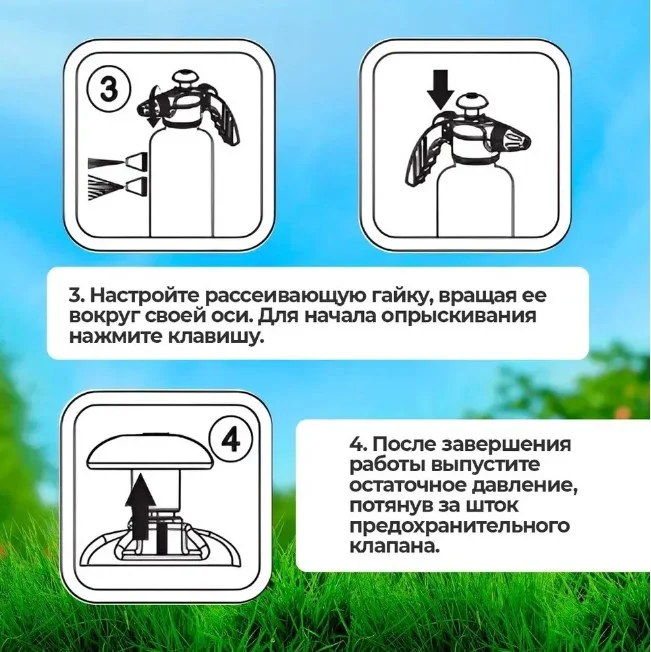 3

3. Настройте рассеивающую гайку, вращая ее вокруг своей оси. Для начала опрыскивания нажмите клавишу.

4

4. После завершения работы выпустите остаточное давление, потянув за шток предохранительного клапана.