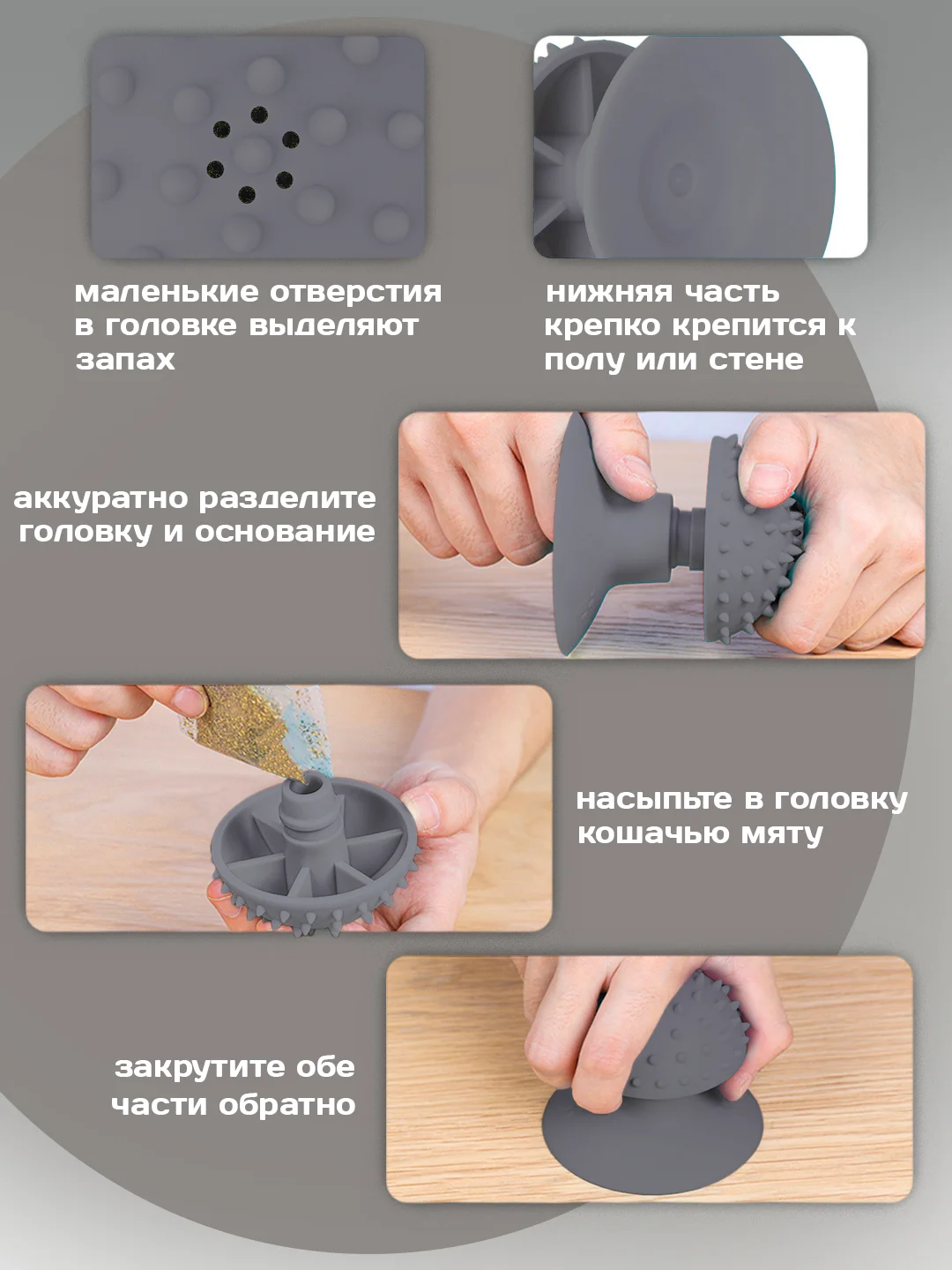 маленькие отверстия в головке выделяют запах

нижняя часть крепко крепится к полу или стене

аккуратно разделите головку и основание

насыпьте в головку кошачью мяту

закрутите обе части обратно