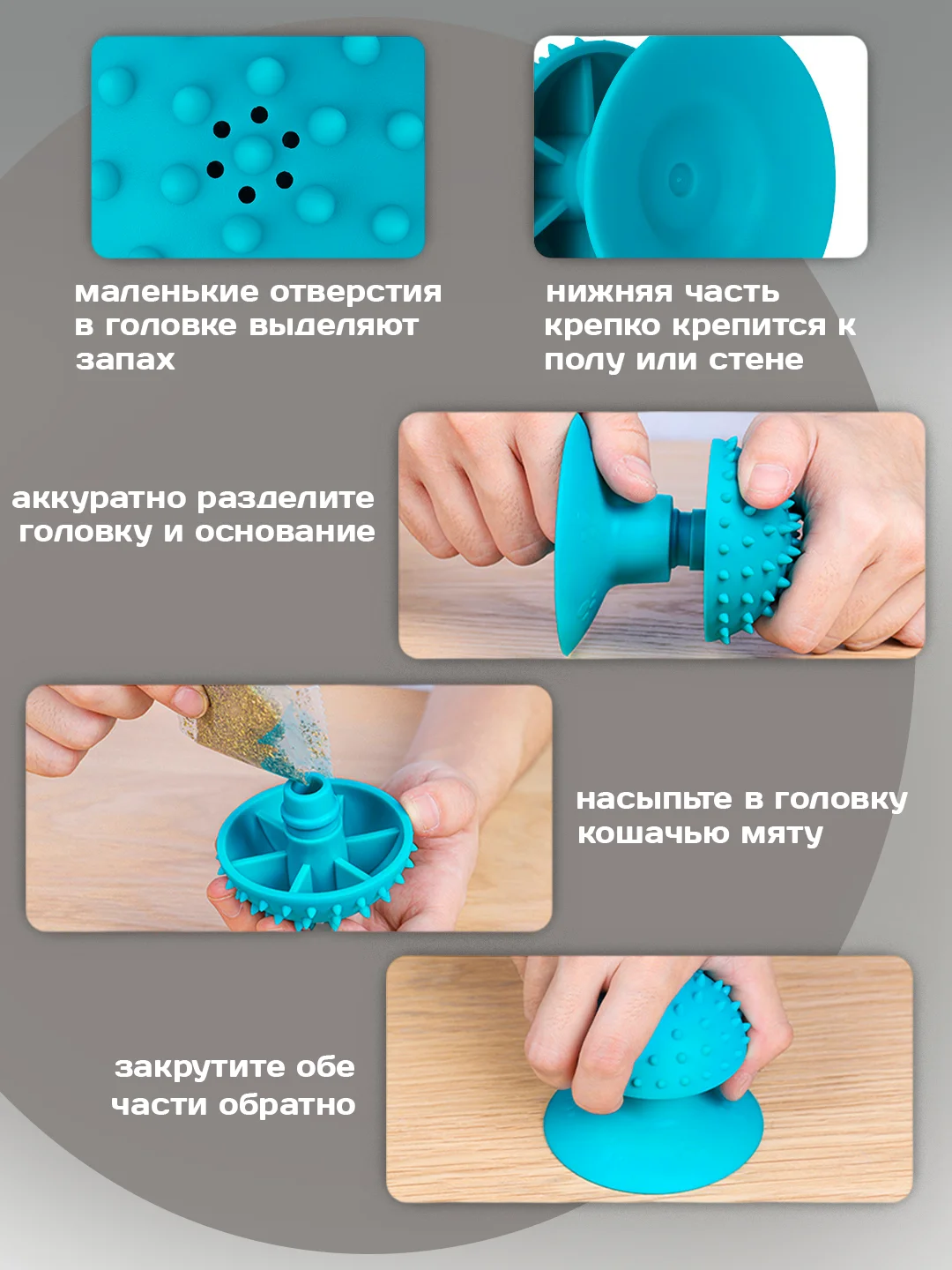 маленькие отверстия в головке выделяют запах

нижняя часть крепко крепится к полу или стене

аккуратно разделите головку и основание

насыпьте в головку кошачью мяту

закрутите обе части обратно