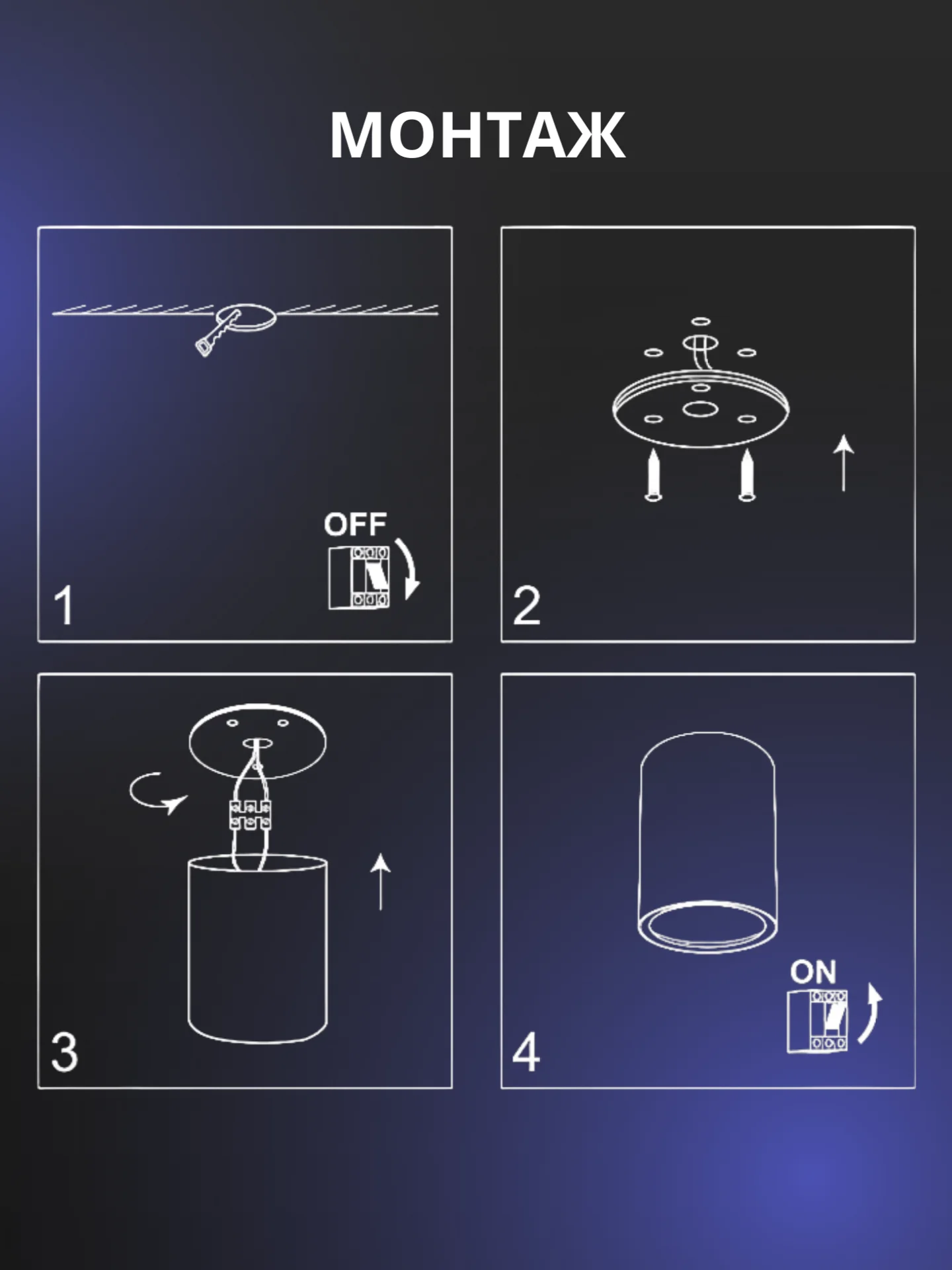 МОНТАЖ

OFF

1

2

3

ON

4