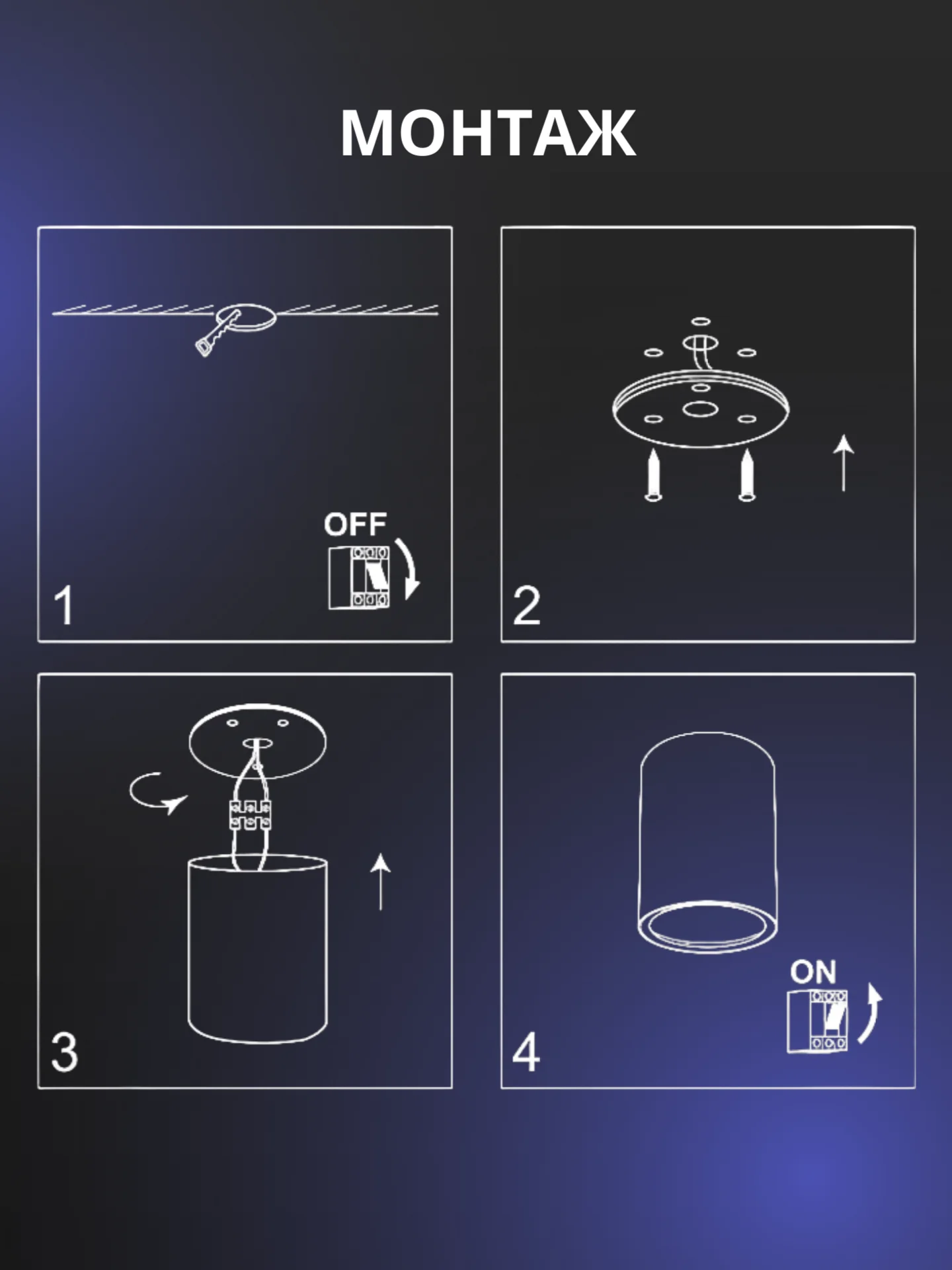 МОНТАЖ

OFF

1

2

3

ON

4