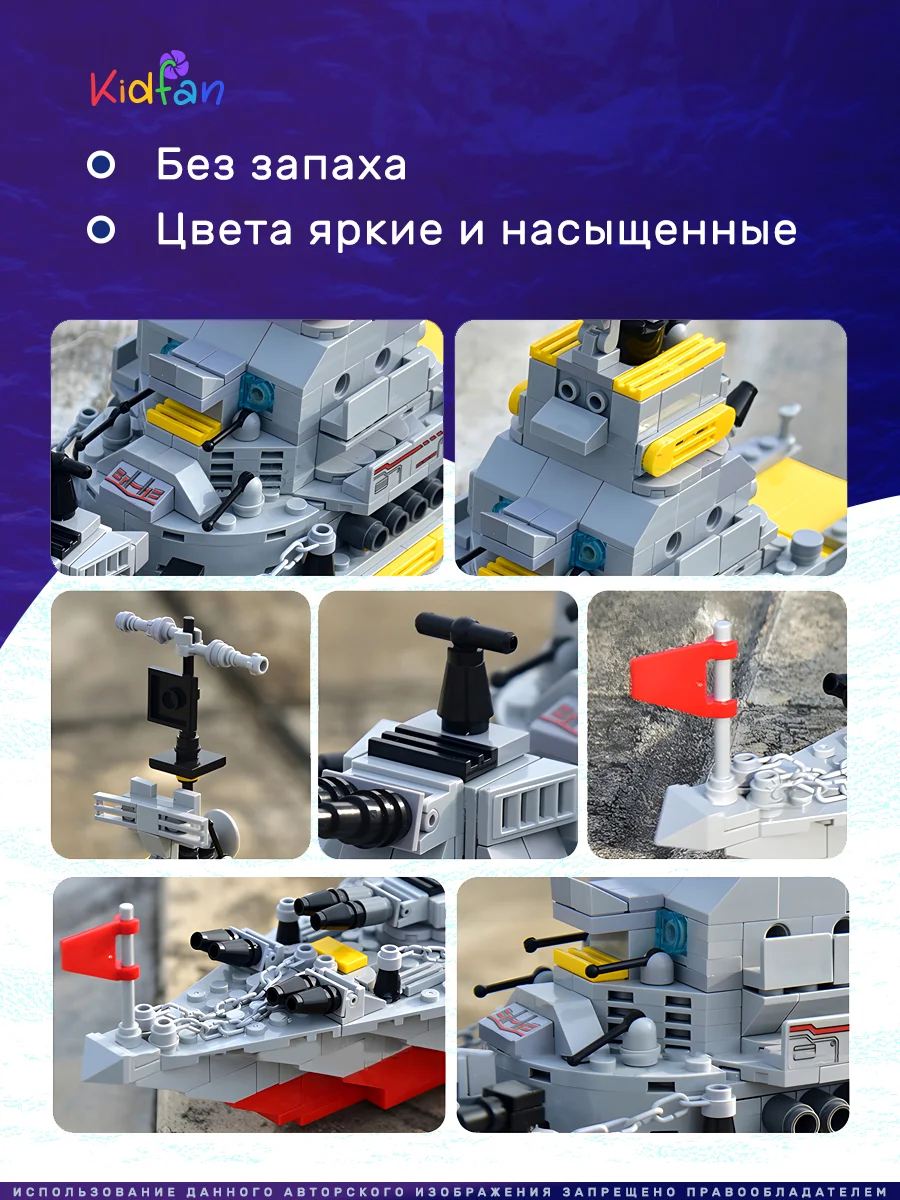 Kidfan

Без запаха

Цвета яркие и насыщенные

ИСПОЛЬЗОВАНИЕ ДАННОГО АВТОРСКОГО ИЗОБРАЖЕНИЯ ЗАПРЕЩЕНО ПРАВООБЛАДАТЕЛЕМ