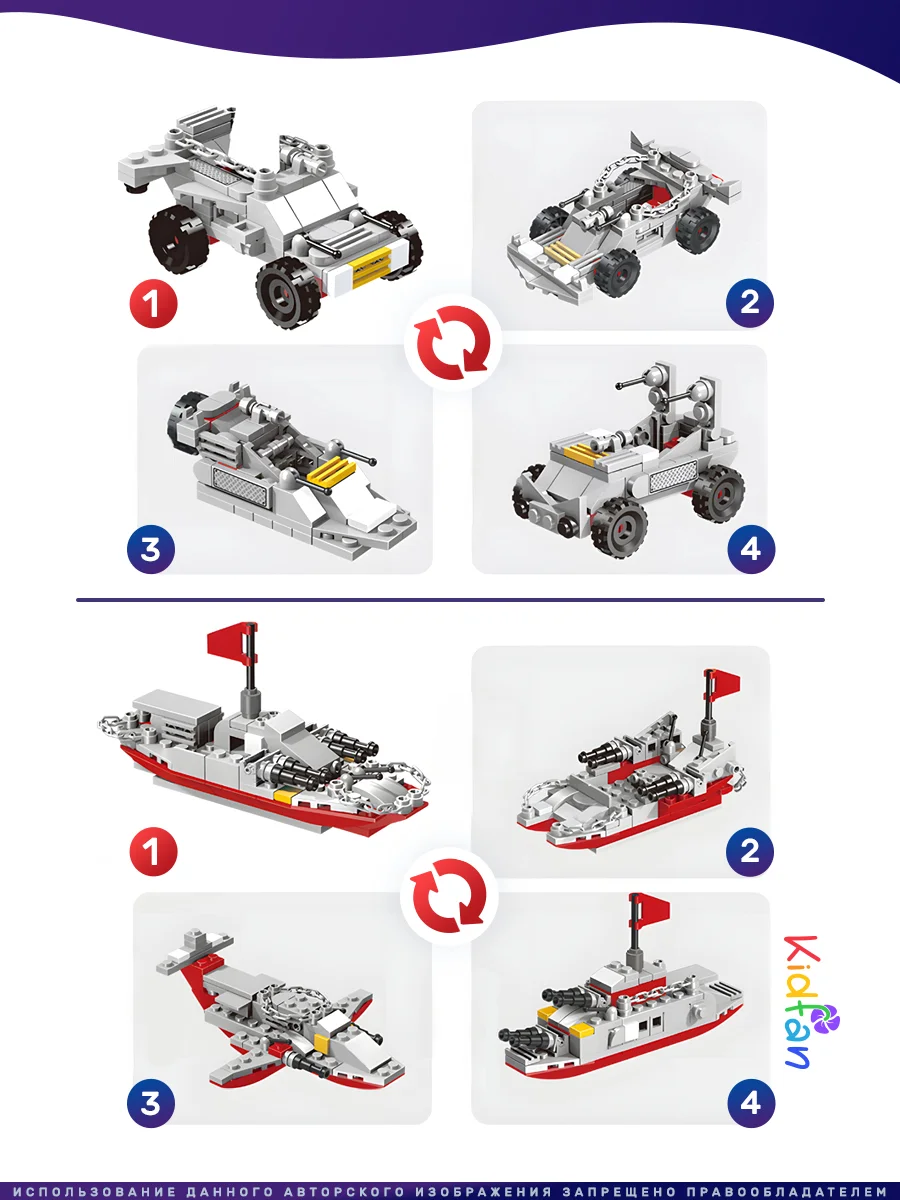 1

2

3

4

1

2

3

4

Kidfan

ИСПОЛЬЗОВАНИЕ ДАННОГО АВТОРСКОГО ИЗОБРАЖЕНИЯ ЗАПРЕЩЕНО ПРАВООБЛАДАТЕЛЕМ