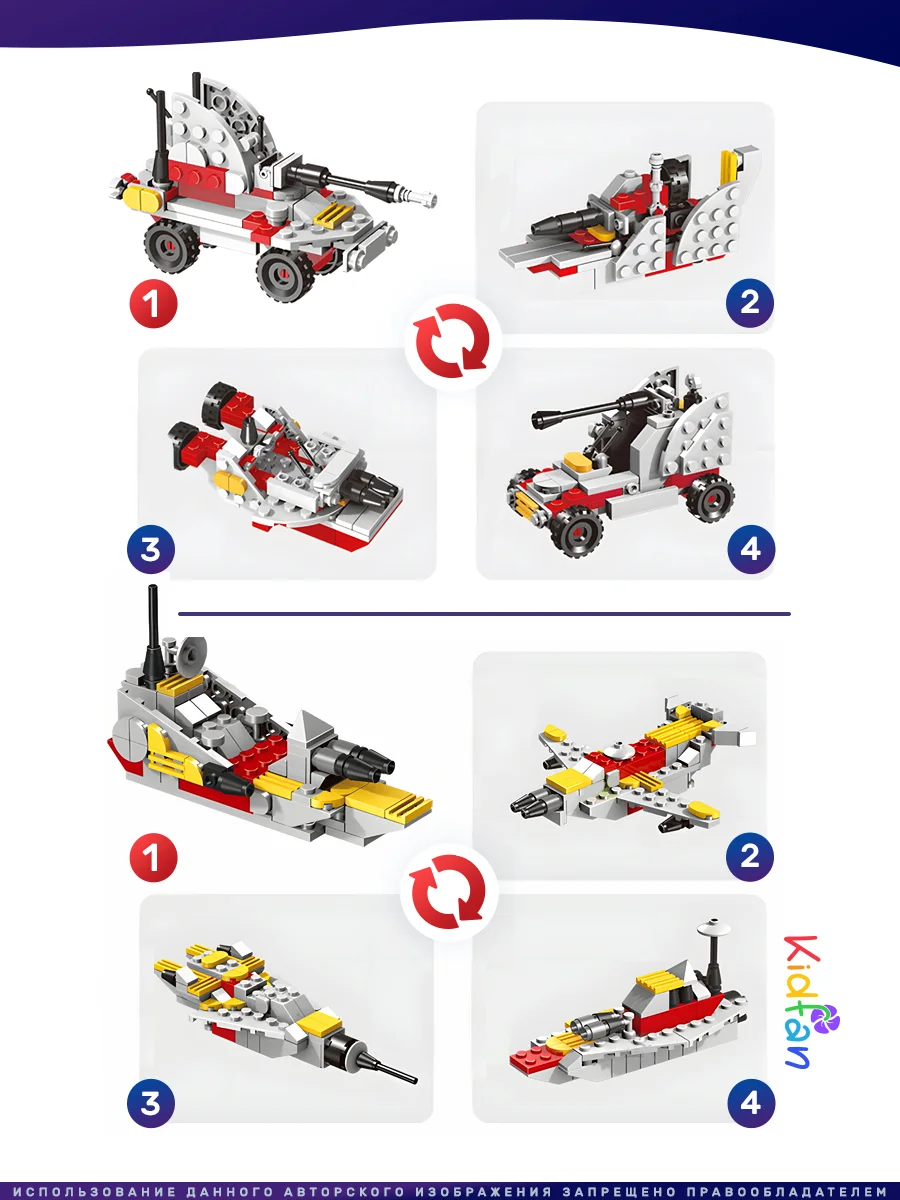 1
2
3
4
1
2
3
4
Kidfan
ИСПОЛЬЗОВАНИЕ ДАННОГО АВТОРСКОГО ИЗОБРАЖЕНИЯ ЗАПРЕЩЕНО ПРАВООБЛАДАТЕЛЕМ