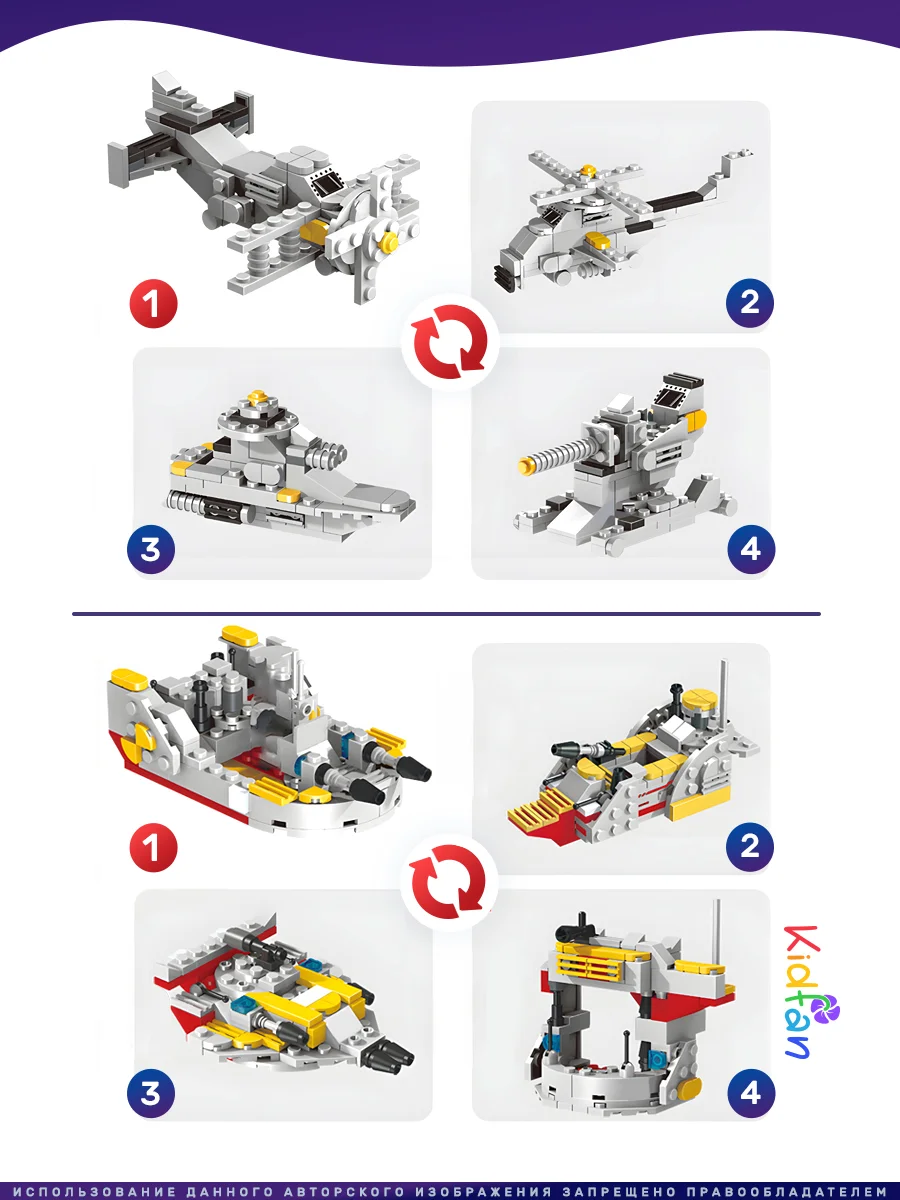 1

2

3

4

1

2

3

4

Kidtan

ИСПОЛЬЗОВАНИЕ ДАННОГО АВТОРСКОГО ИЗОБРАЖЕНИЯ ЗАПРЕЩЕНО ПРАВООБЛАДАТЕЛЕМ