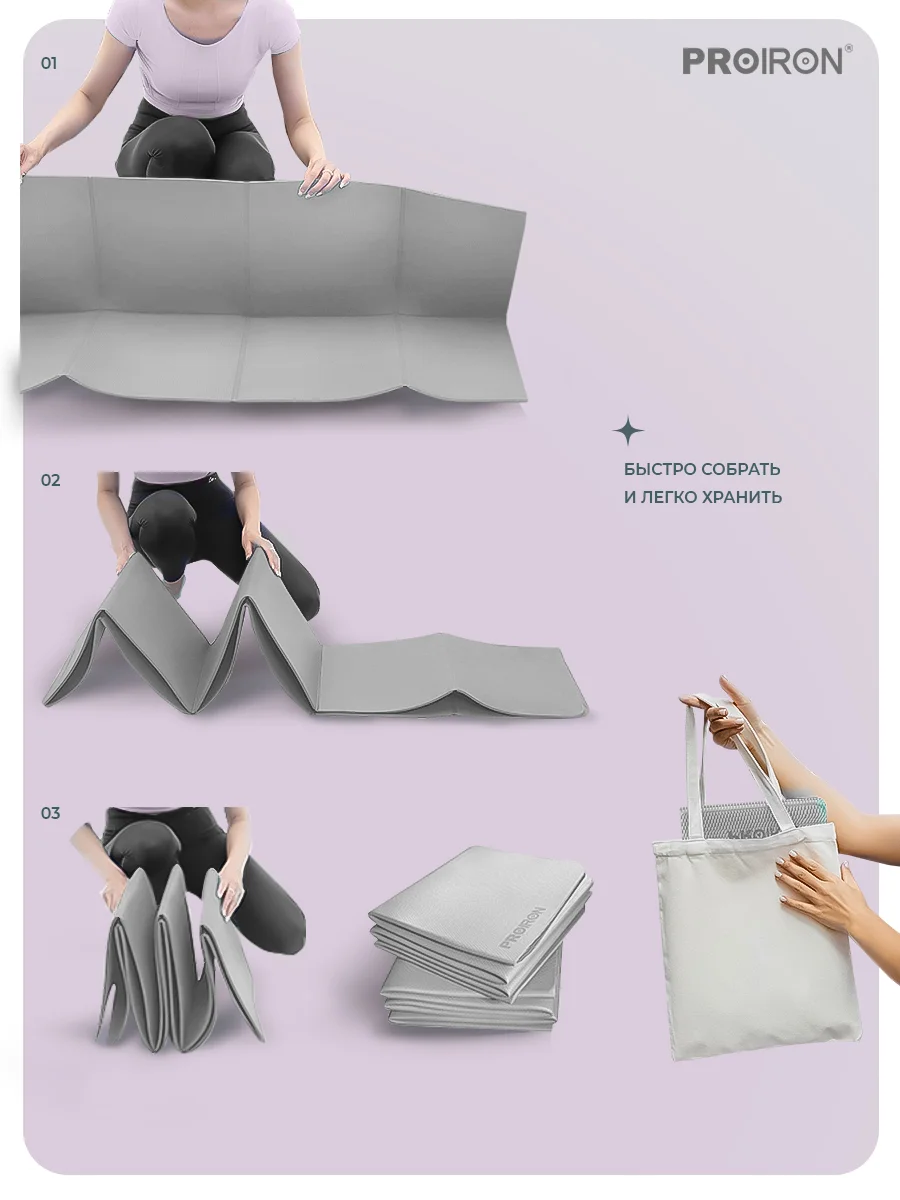 01

PROIRON®

БЫСТРО СОБРАТЬ
И ЛЕГКО ХРАНИТЬ

02

03

PROIRON