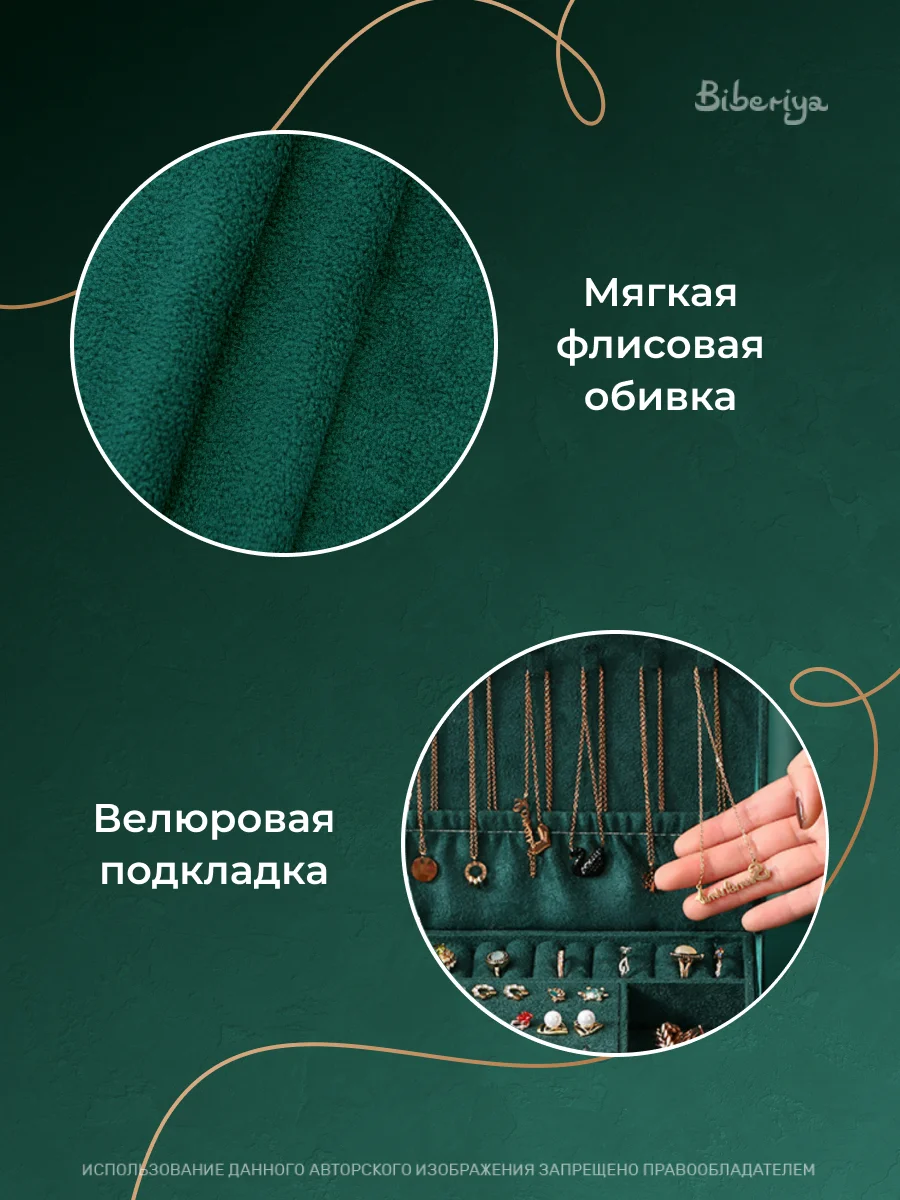 Biberiya

Мягкая флисовая обивка

Велюровая подкладка

ИСПОЛЬЗОВАНИЕ ДАННОГО АВТОРСКОГО ИЗОБРАЖЕНИЯ ЗАПРЕЩЕНО ПРАВООБЛАДАТЕЛЕМ