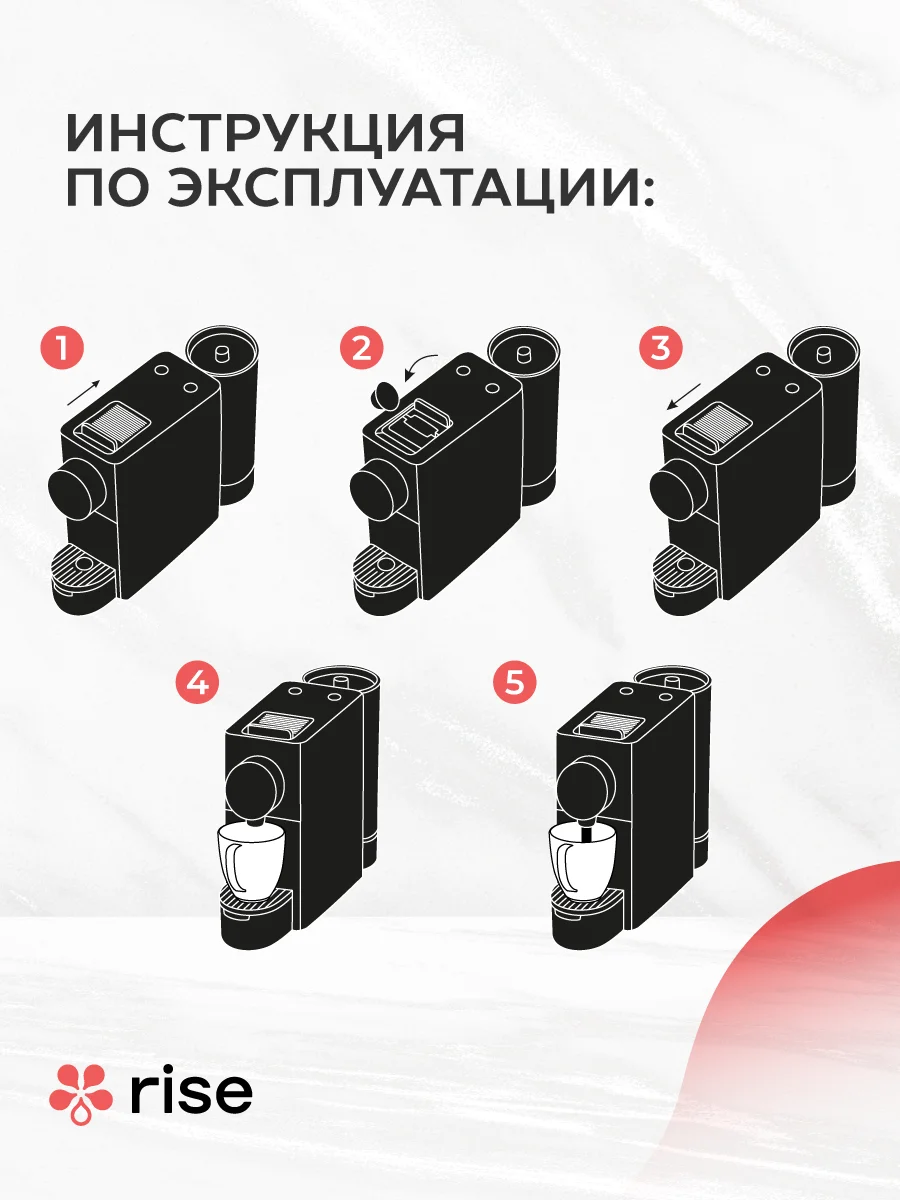 ИНСТРУКЦИЯ
ПО ЭКСПЛУАТАЦИИ:

1

2

3

4

5

rise