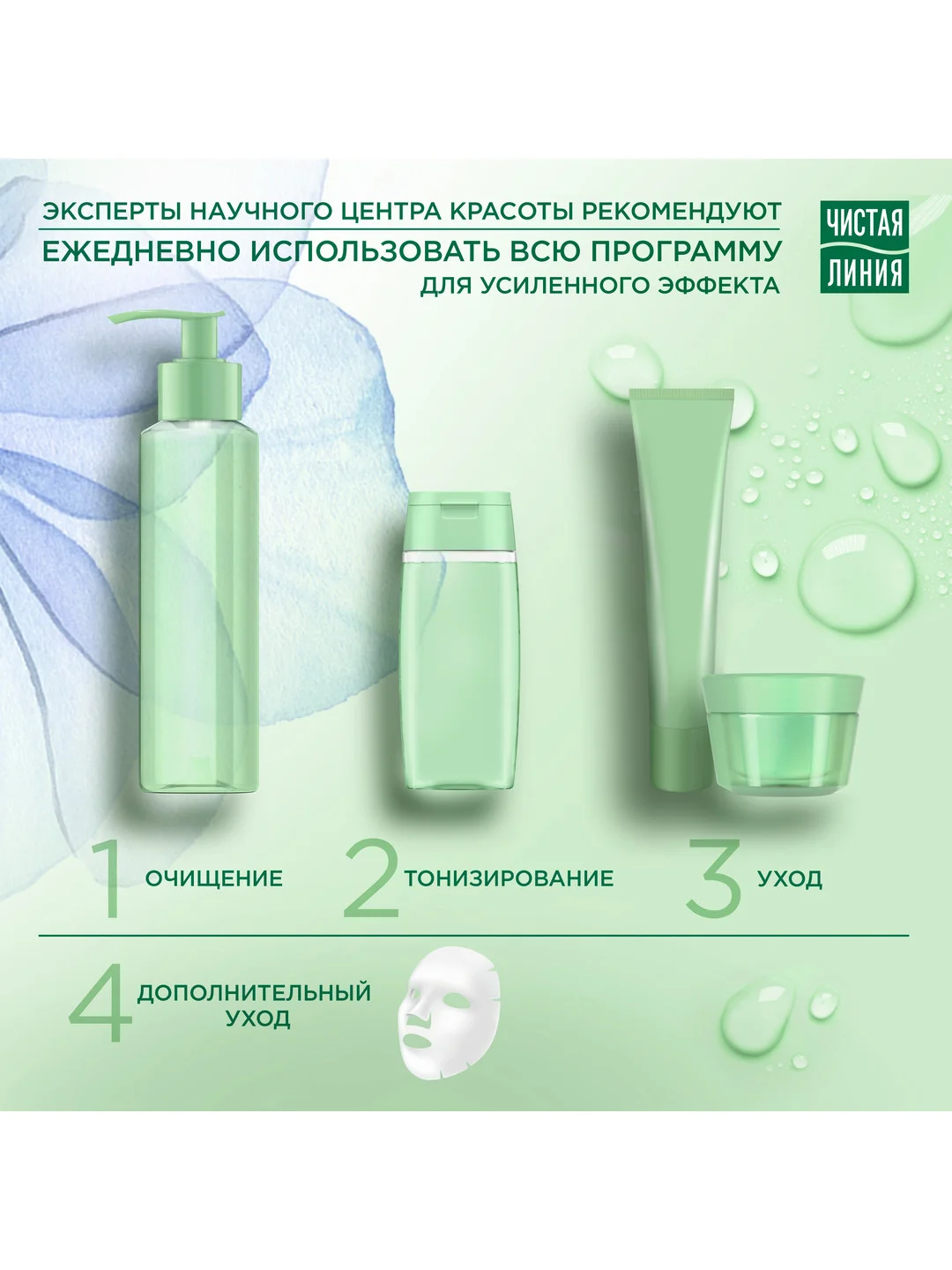 ЭКСПЕРТЫ НАУЧНОГО ЦЕНТРА КРАСОТЫ РЕКОМЕНДУЮТ
ЕЖЕДНЕВНО ИСПОЛЬЗОВАТЬ ВСЮ ПРОГРАММУ
ДЛЯ УСИЛЕННОГО ЭФФЕКТА

ЧИСТАЯ ЛИНИЯ

1 ОЧИЩЕНИЕ

2 ТОНИЗИРОВАНИЕ

3 УХОД

4 ДОПОЛНИТЕЛЬНЫЙ УХОД