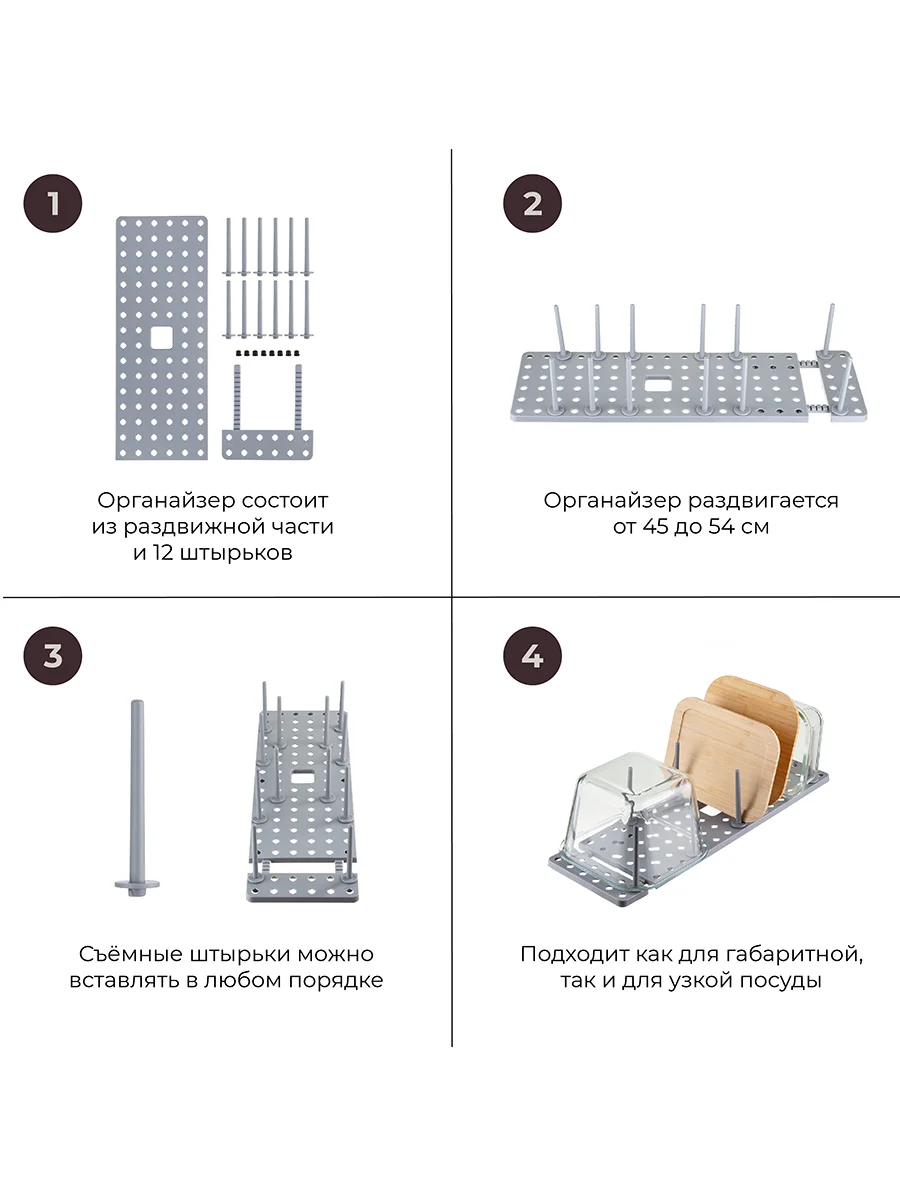 1

Органайзер состоит из раздвижной части и 12 штырьков

2

Органайзер раздвигается от 45 до 54 см

3

Съёмные штырьки можно вставлять в любом порядке

4

Подходит как для габаритной, так и для узкой посуды