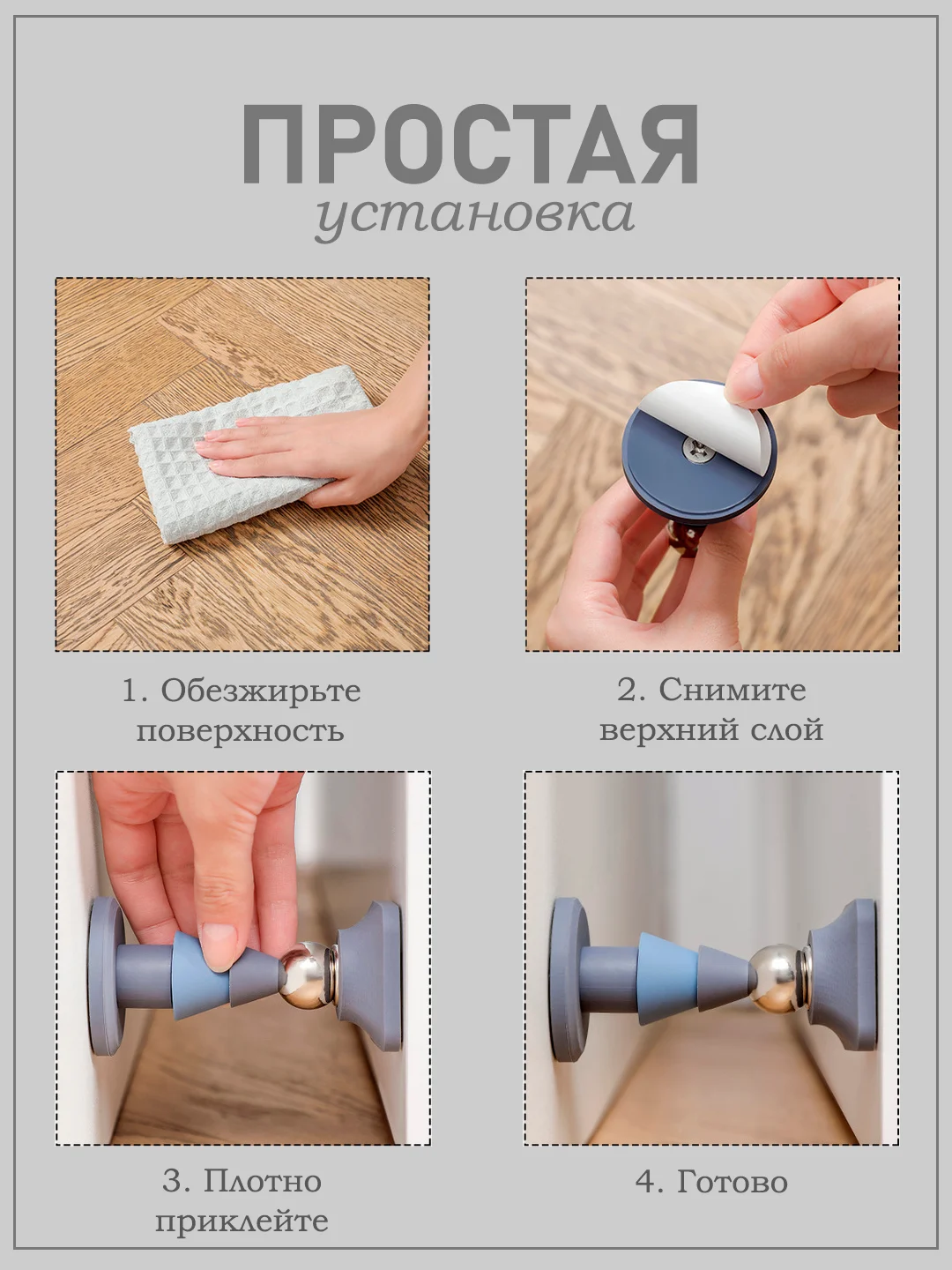 ПРОСТАЯ
установка

1. Обезжирьте поверхность

2. Снимите верхний слой

3. Плотно приклейте

4. Готово