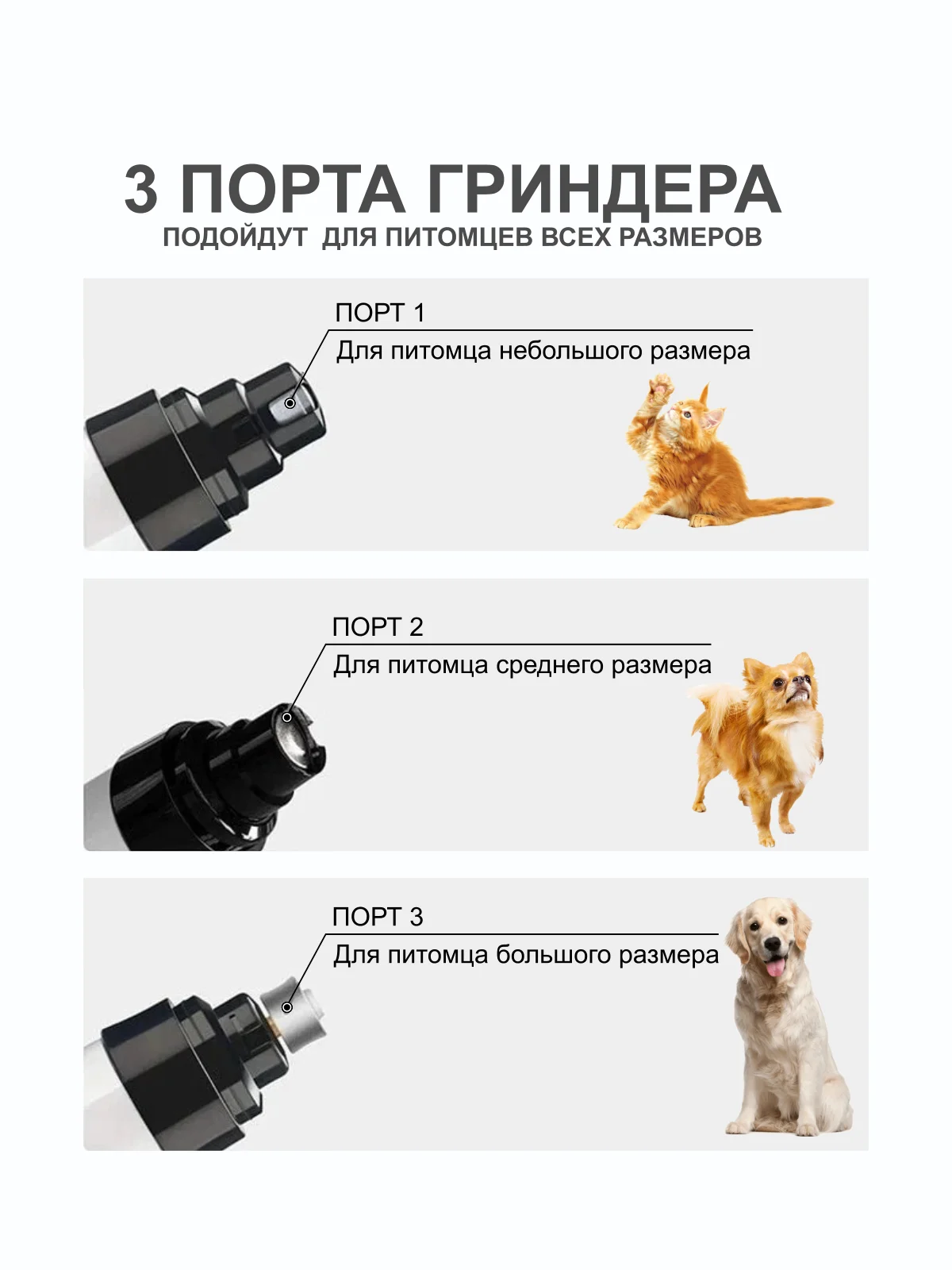 3 ПОРТА ГРИНДЕРА
ПОДОЙДУТ ДЛЯ ПИТОМЦЕВ ВСЕХ РАЗМЕРОВ

ПОРТ 1
Для питомца небольшого размера

ПОРТ 2
Для питомца среднего размера

ПОРТ 3
Для питомца большого размера