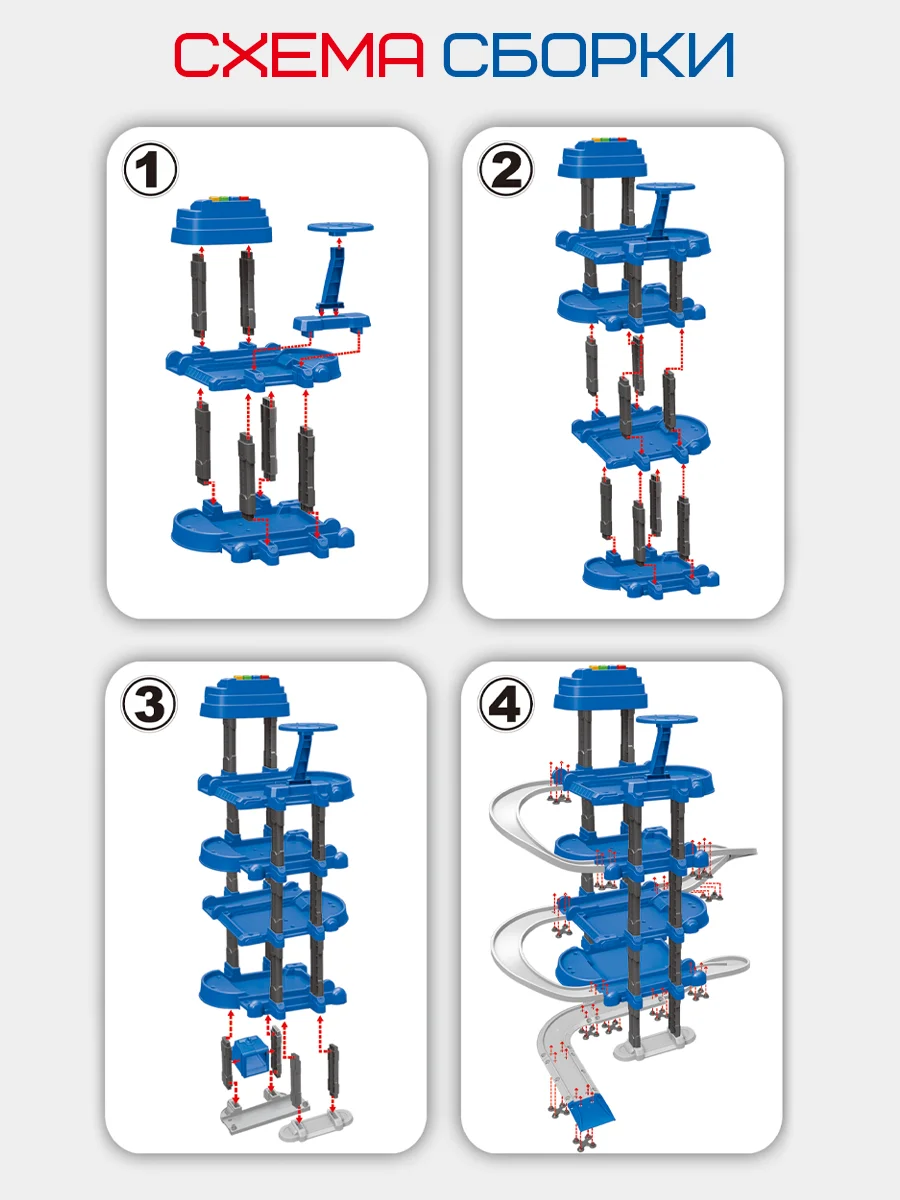 СХЕМА СБОРКИ

1

2

3

4