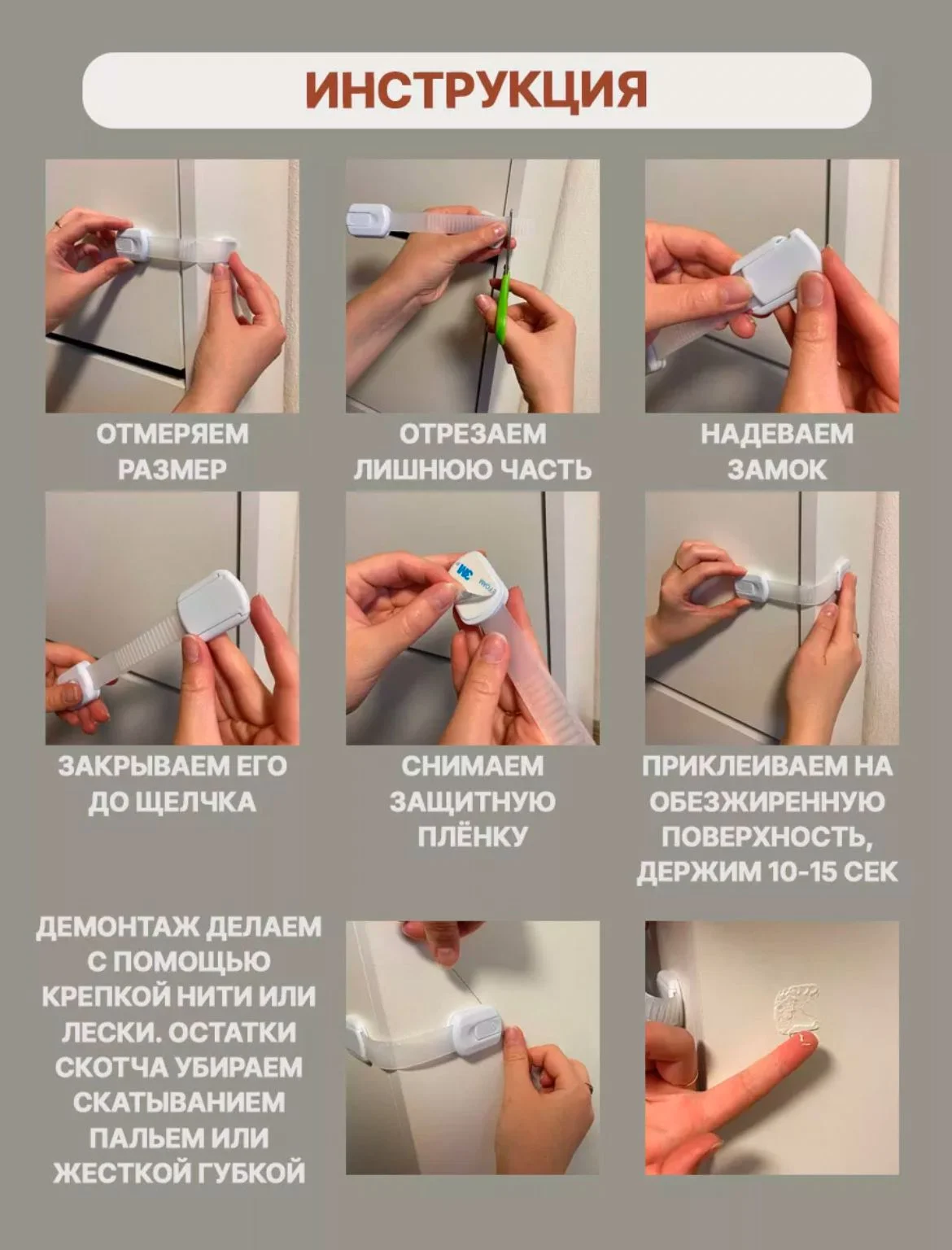 ИНСТРУКЦИЯ

ОТМЕРЯЕМ РАЗМЕР

ОТРЕЗАЕМ ЛИШНЮЮ ЧАСТЬ

НАДЕВАЕМ ЗАМОК

ЗАКРЫВАЕМ ЕГО ДО ЩЕЛЧКА

3M

СНИМАЕМ ЗАЩИТНУЮ ПЛЁНКУ

ПРИКЛЕИВАЕМ НА ОБЕЗЖИРЕННУЮ ПОВЕРХНОСТЬ, ДЕРЖИМ 10-15 СЕК

ДЕМОНТАЖ ДЕЛАЕМ С ПОМОЩЬЮ КРЕПКОЙ НИТИ ИЛИ ЛЕСКИ. ОСТАТКИ СКОТЧА УБИРАЕМ СКАТЫВАНИЕМ ПАЛЬЕМ ИЛИ ЖЕСТКОЙ ГУБКОЙ