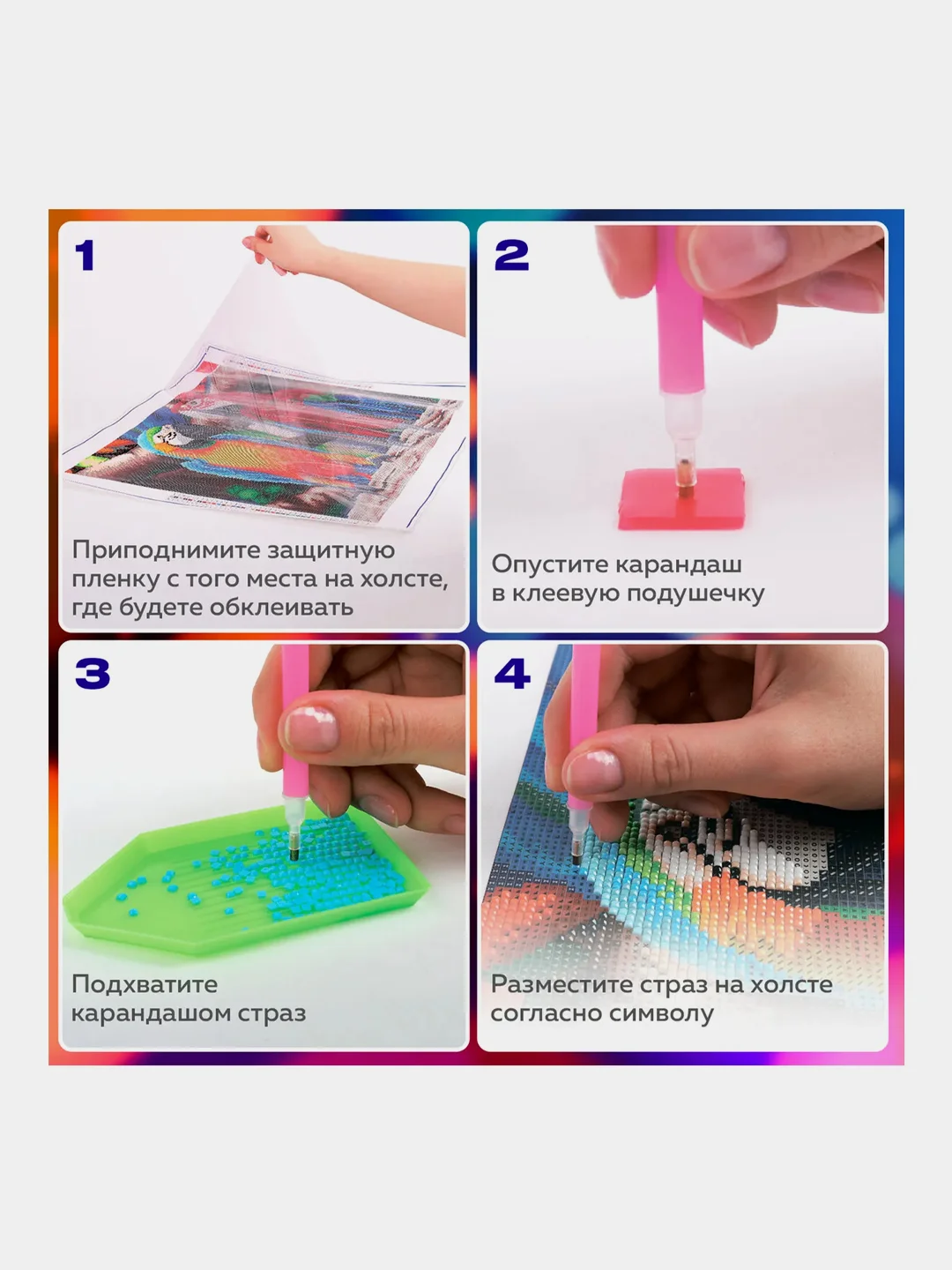 1

Приподнимите защитную пленку с того места на холсте, где будете обклеивать

2

Опустите карандаш в клеевую подушечку

3

Подхватите карандашом страз

4

Разместите страз на холсте согласно символу