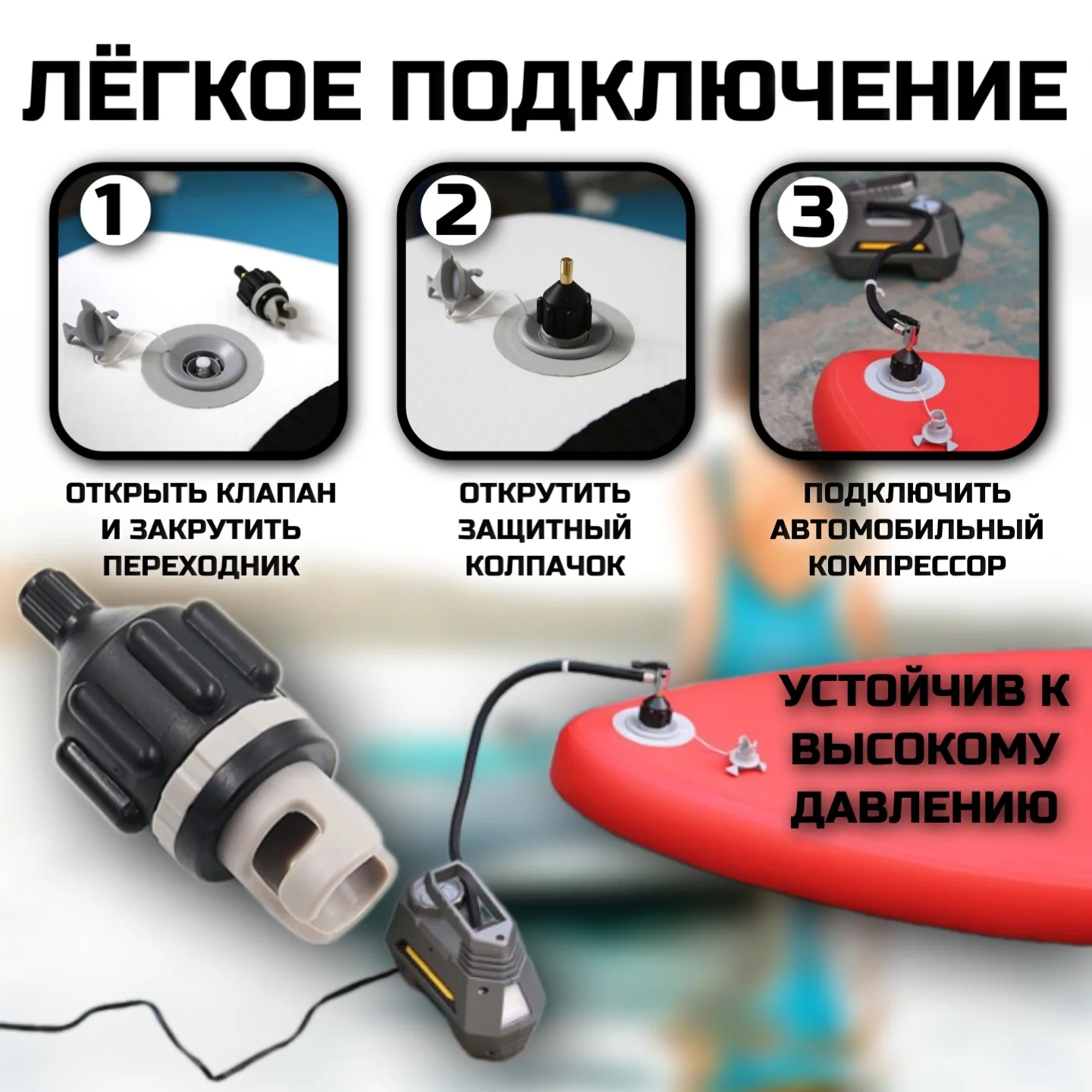 ЛЁГКОЕ ПОДКЛЮЧЕНИЕ

1

ОТКРЫТЬ КЛАПАН И ЗАКРУТИТЬ ПЕРЕХОДНИК

2

ОТКРУТИТЬ ЗАЩИТНЫЙ КОЛПАЧОК

3

ПОДКЛЮЧИТЬ АВТОМОБИЛЬНЫЙ КОМПРЕССОР

УСТОЙЧИВ К ВЫСОКОМУ ДАВЛЕНИЮ