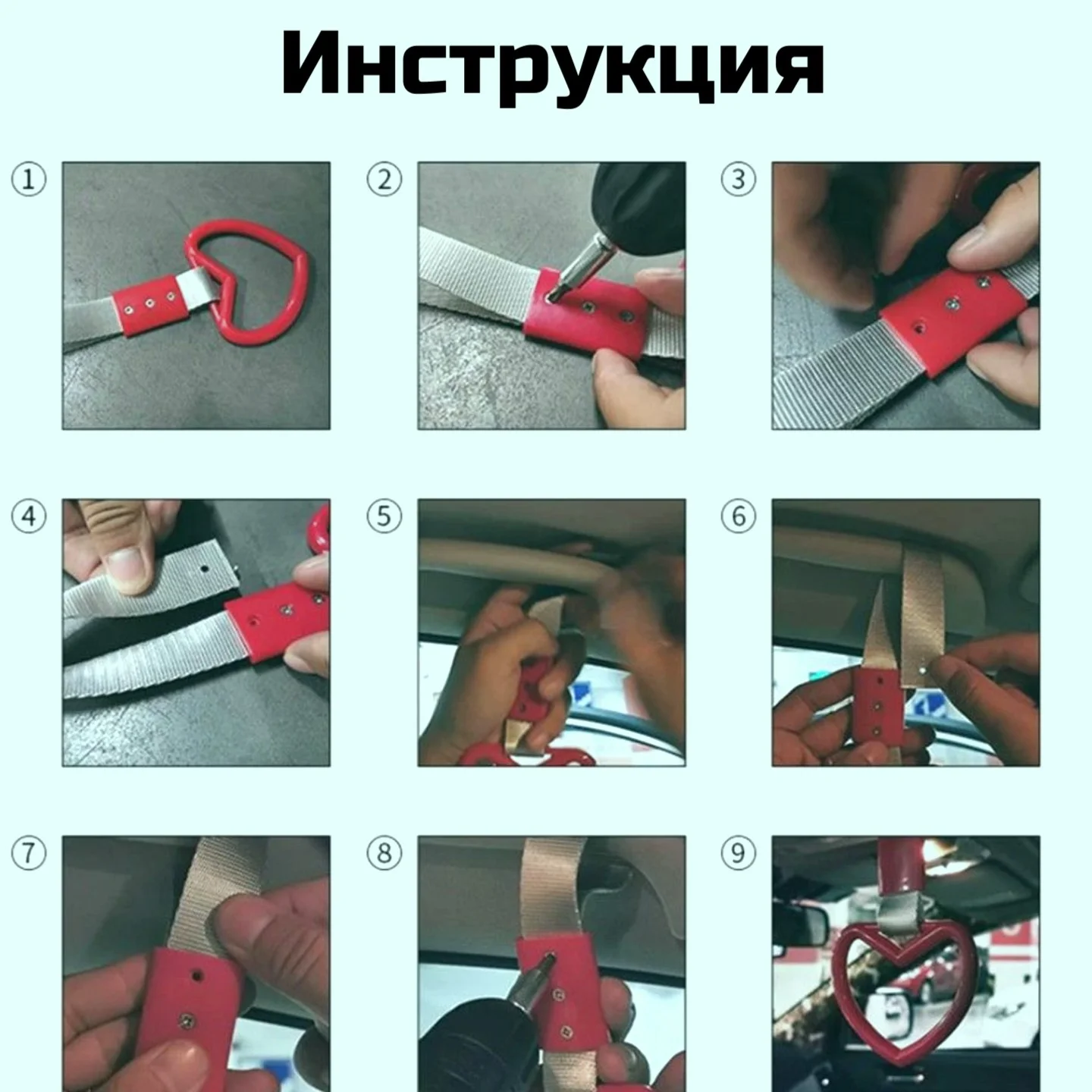 Инструкция

①

②

③

④

⑤

⑥

⑦

⑧

⑨