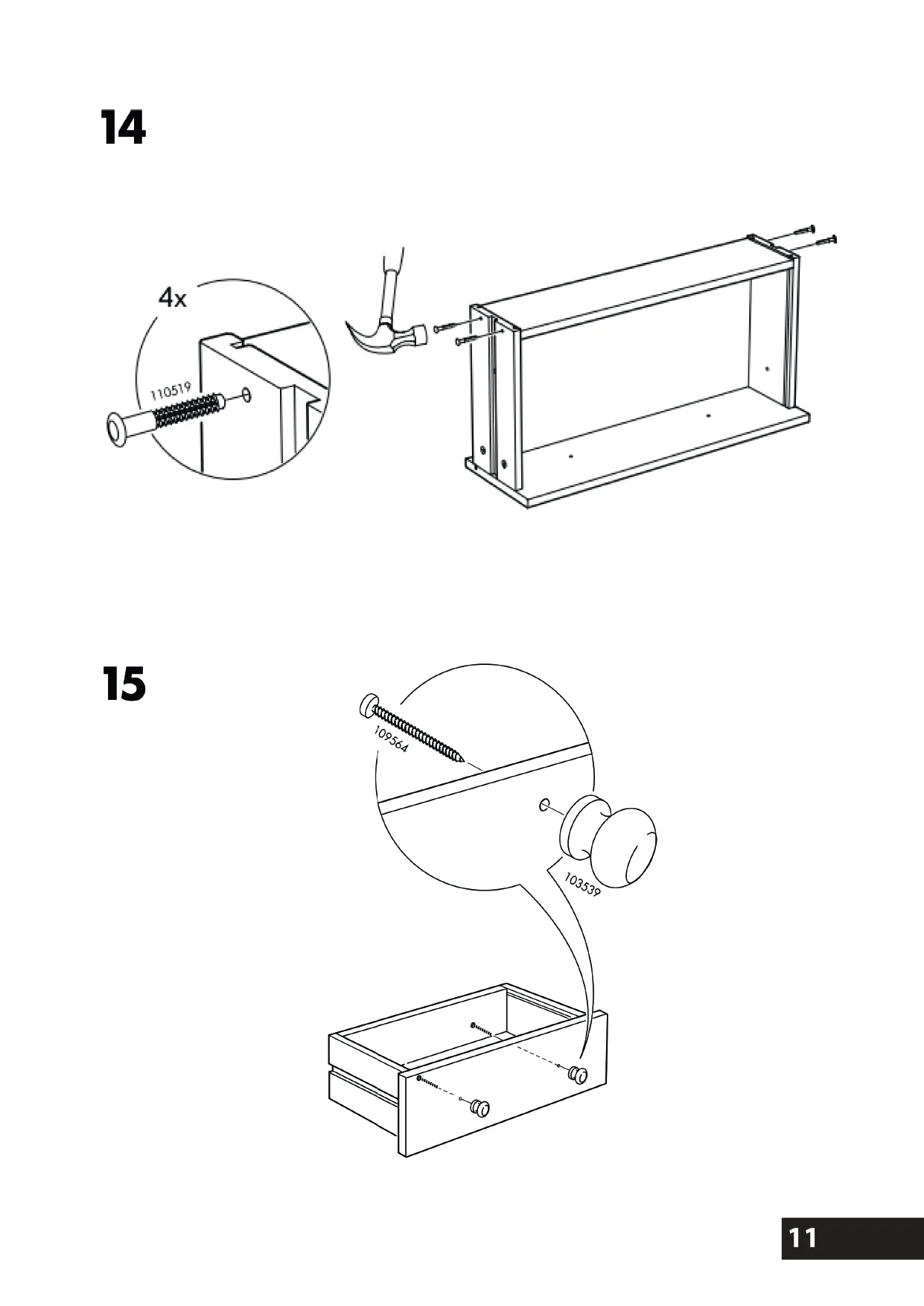 14

4x

110519

15

109564

103539

11