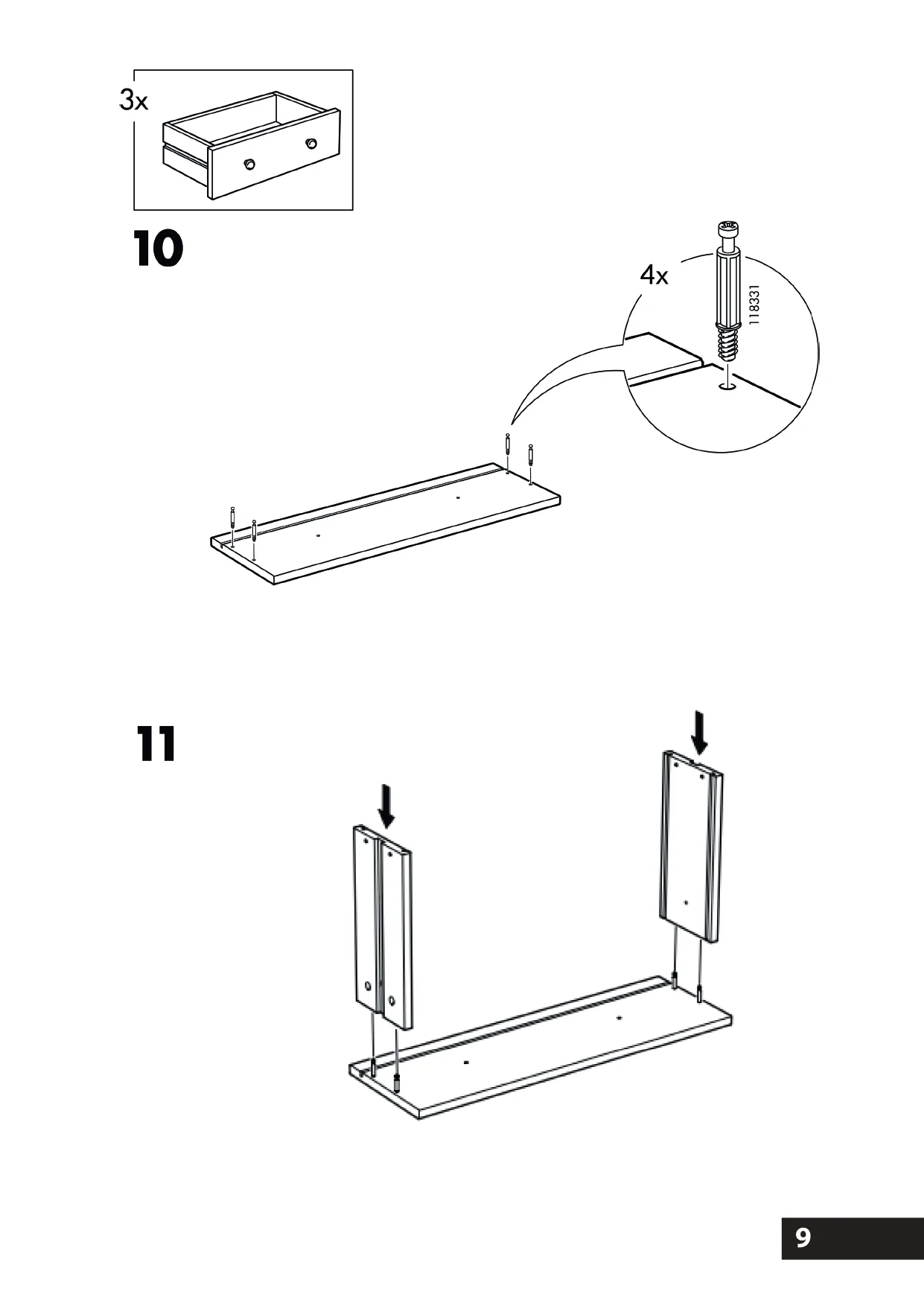 3x

10

4x

118331

11

9